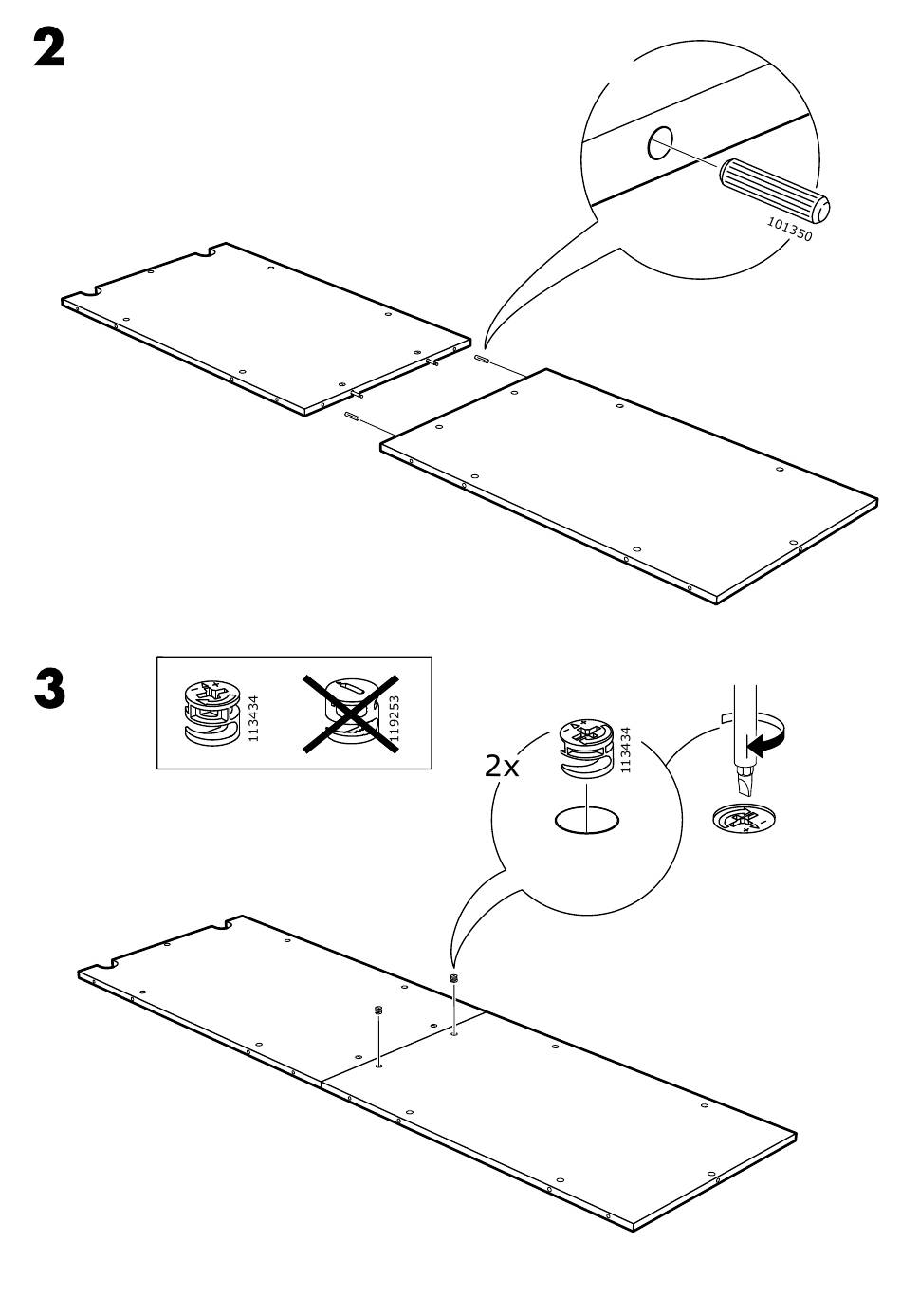 2

101350

3

113434

119253

2x

113434