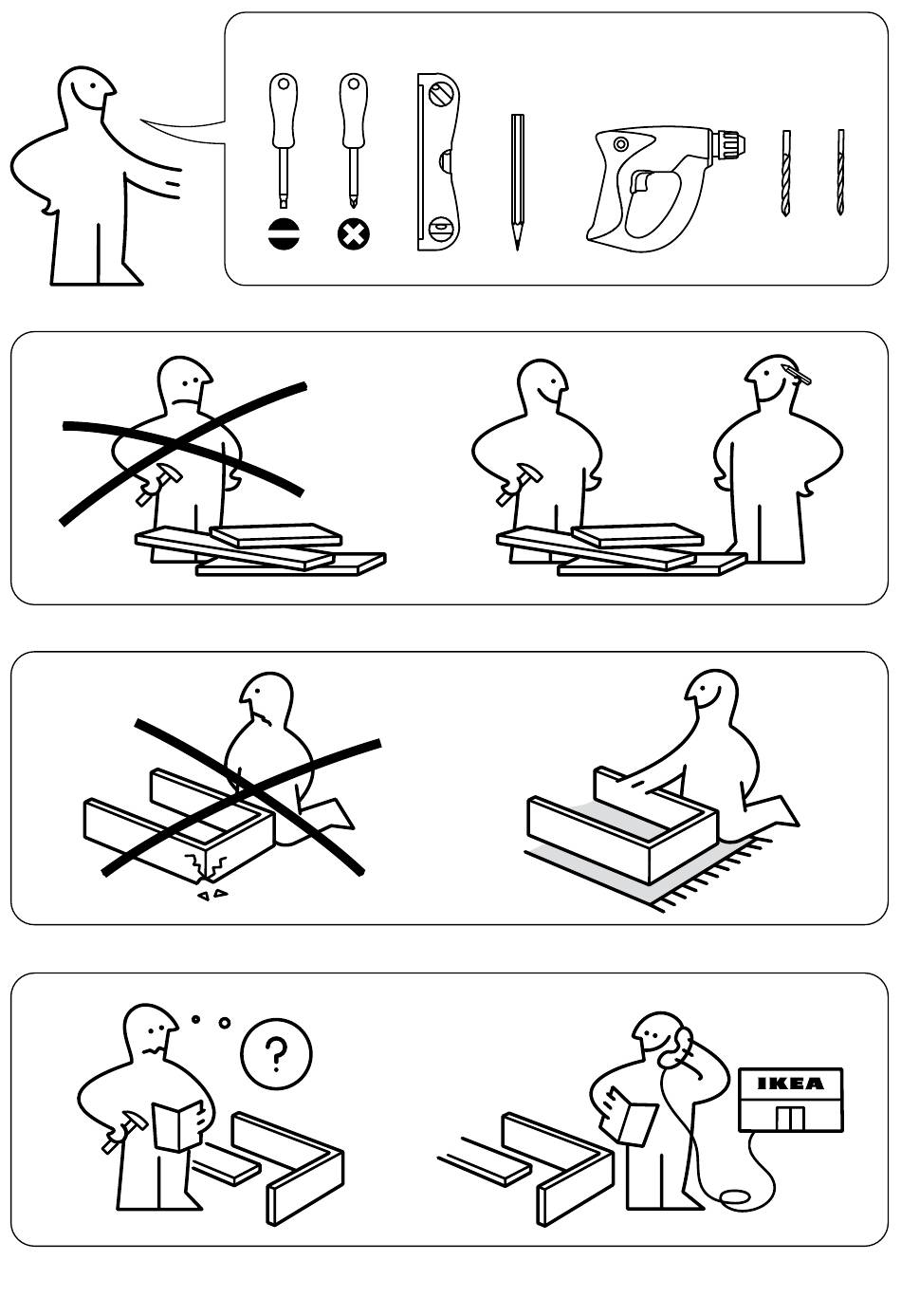 ?

IKEA