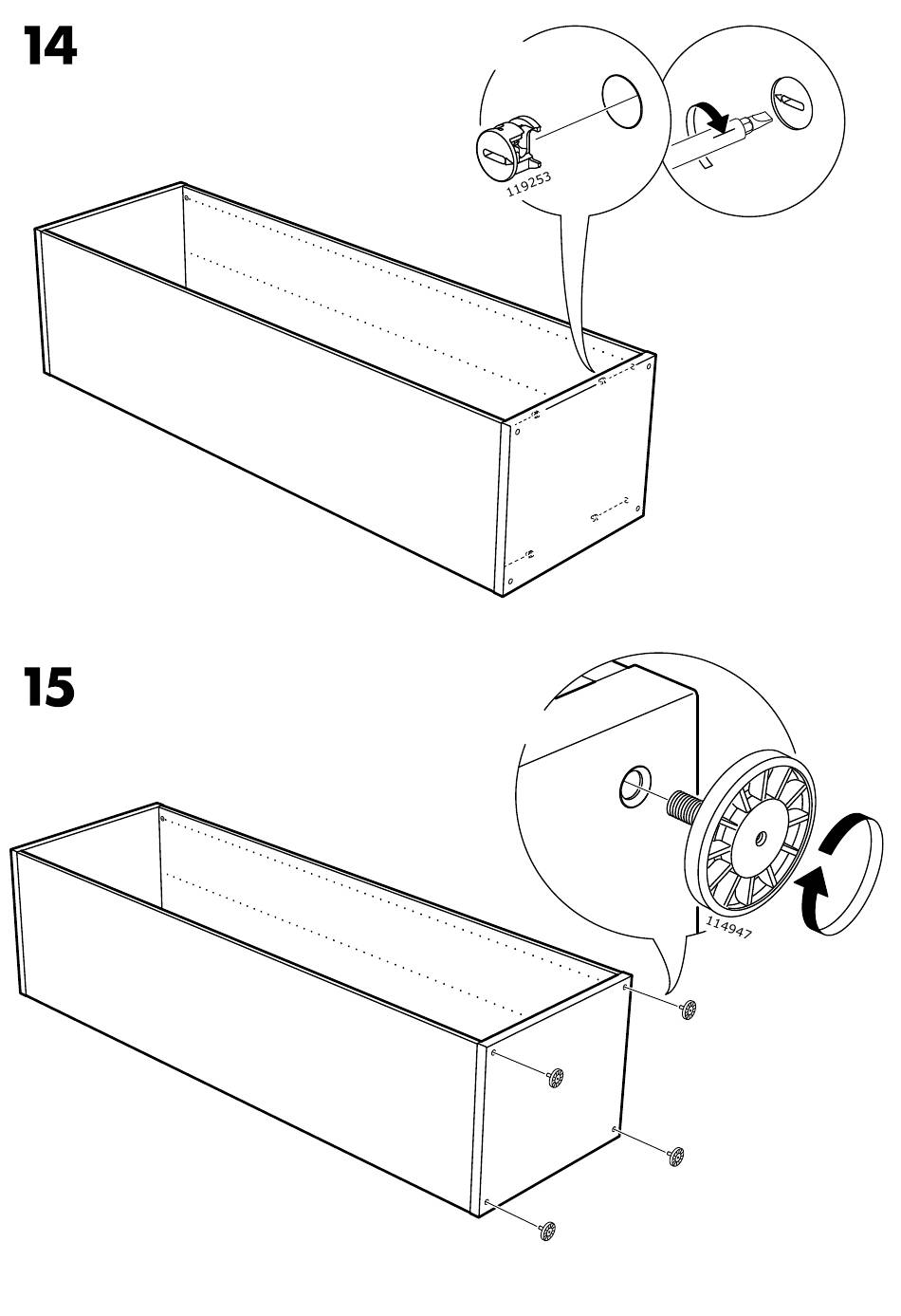 14

119253

15

114947