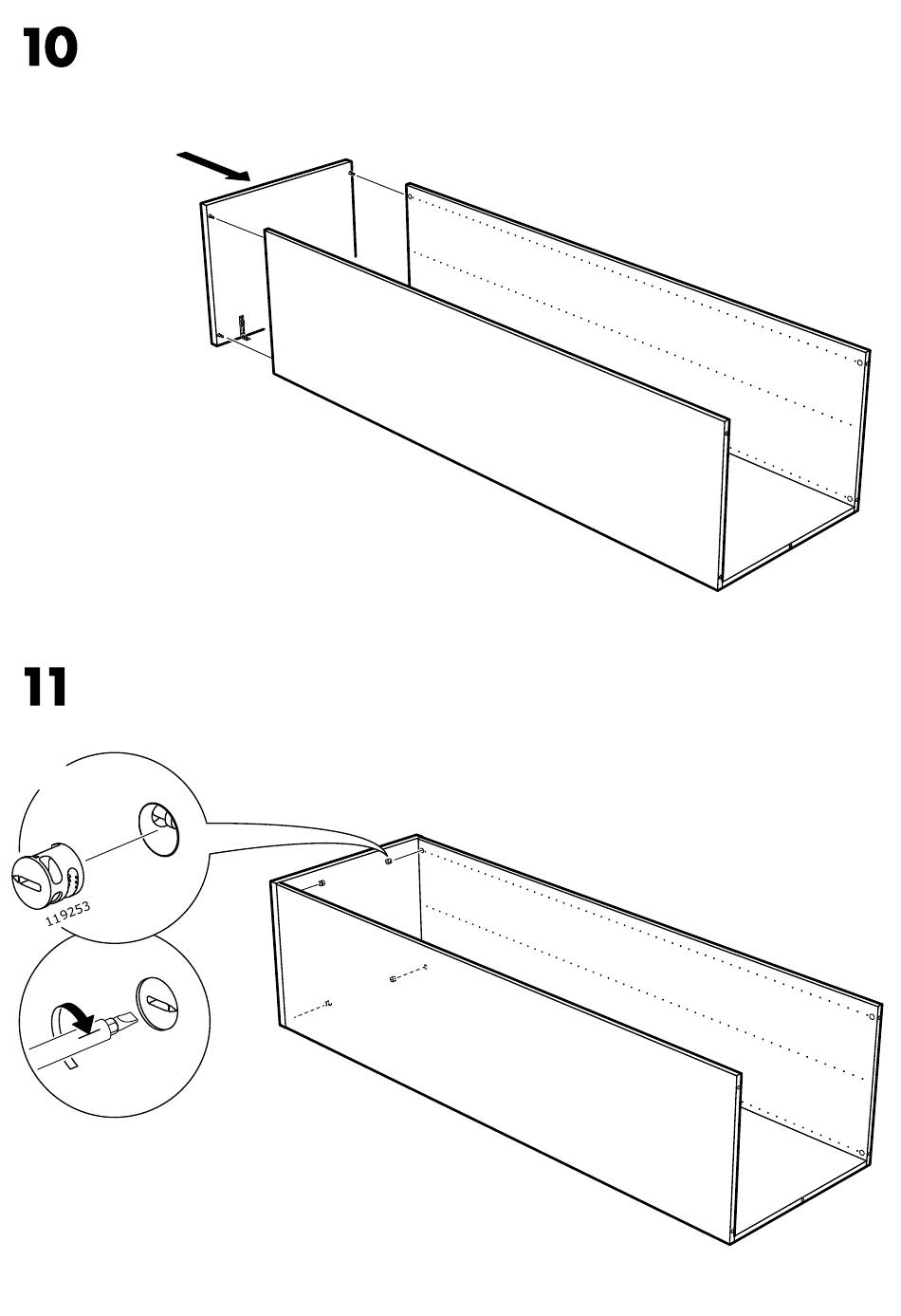 10

11

119253