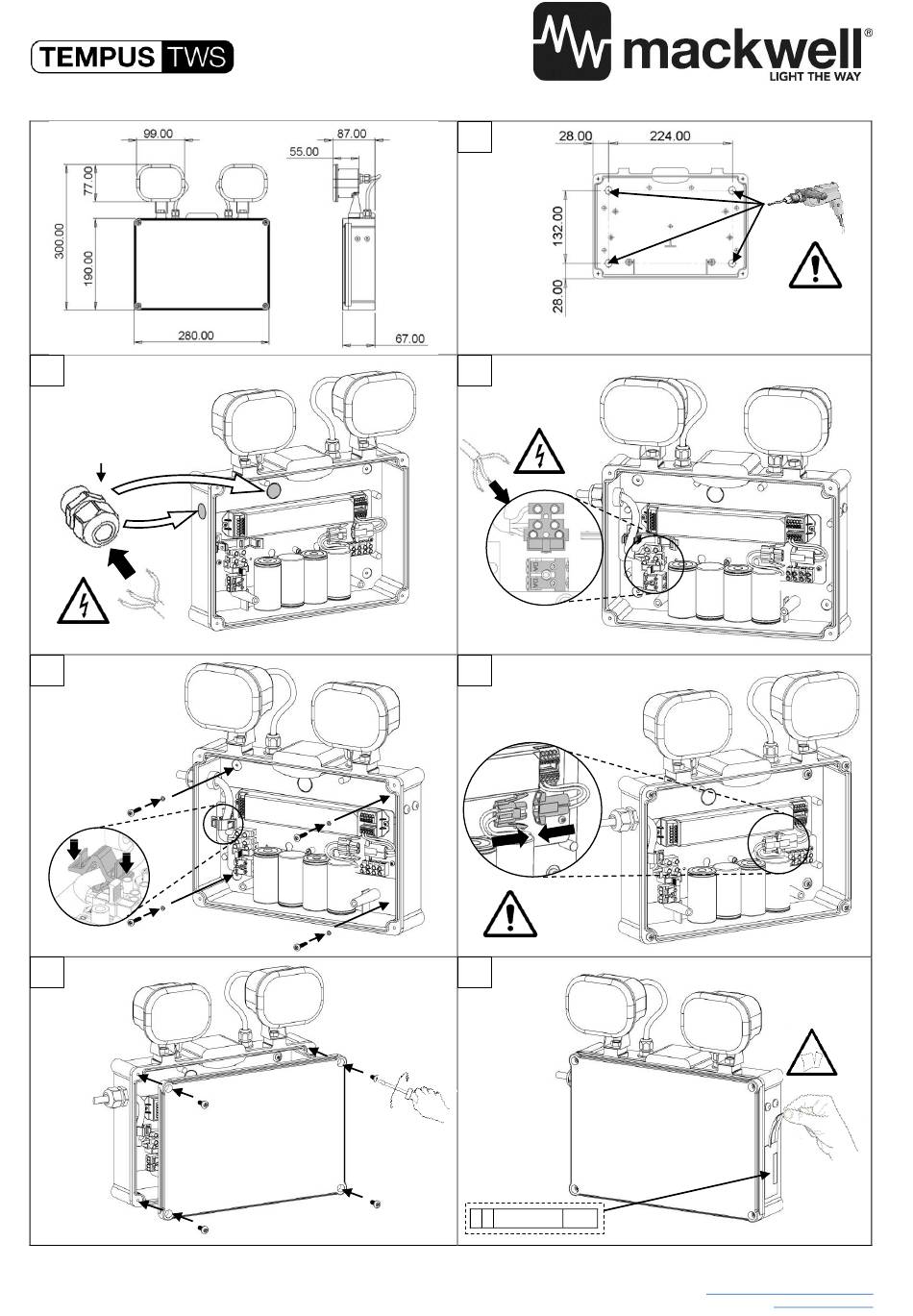 TEMPUS TWS

mackwell®
LIGHT THE WAY

99.00
87.00
55.00
77.00
300.00
190.00
280.00
67.00

28.00
224.00
132.00
28.00