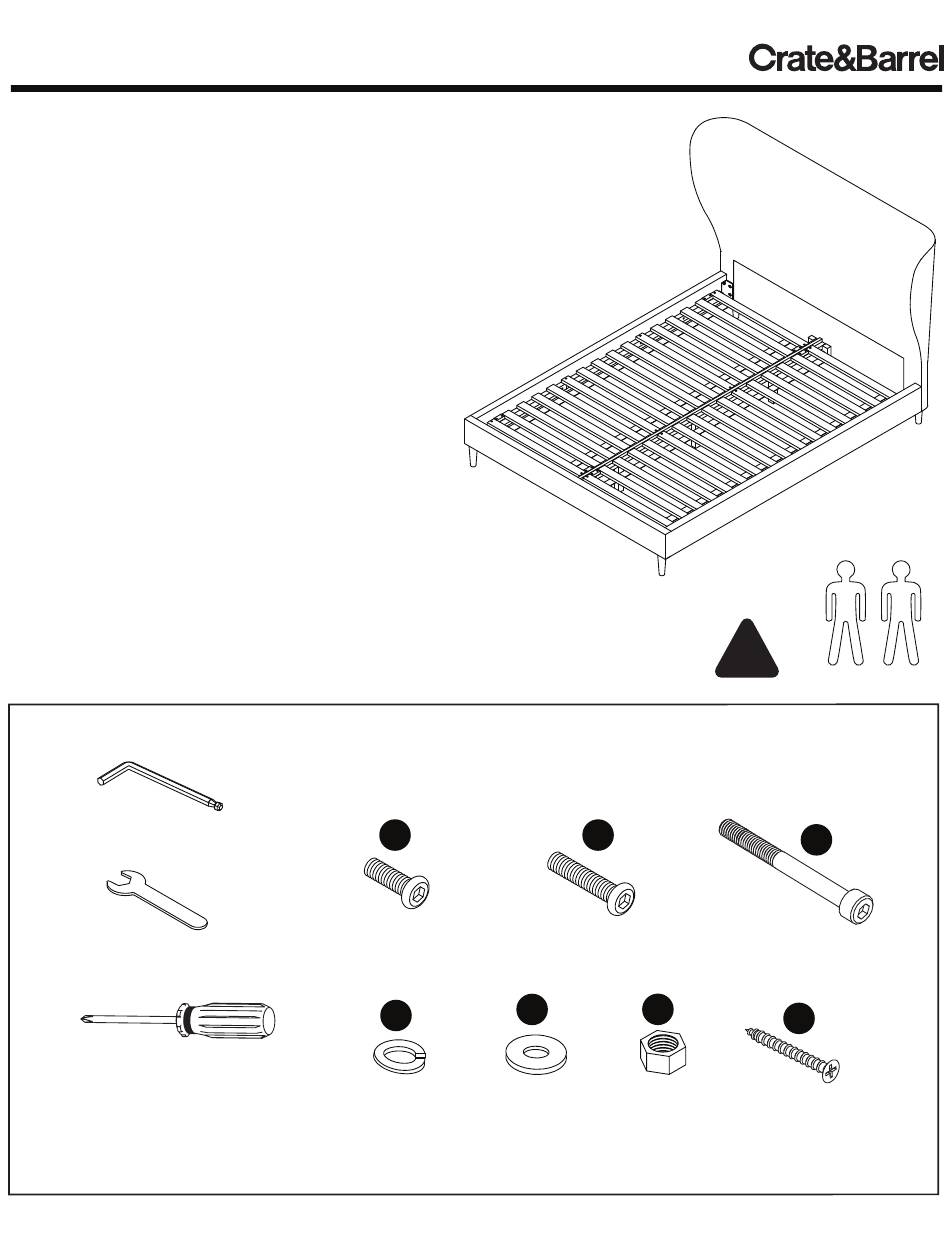 Crate&Barrel