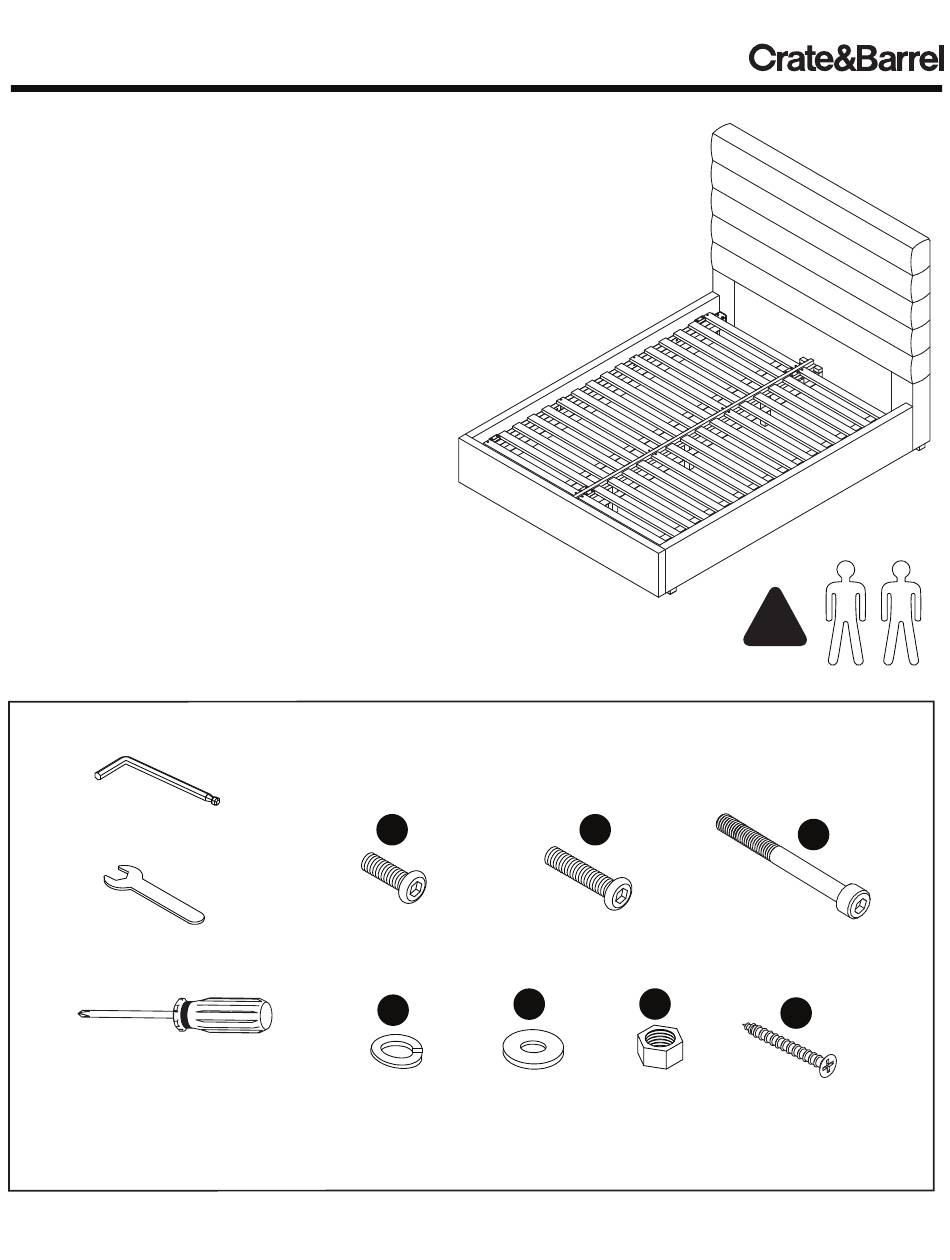 Crate&Barrel