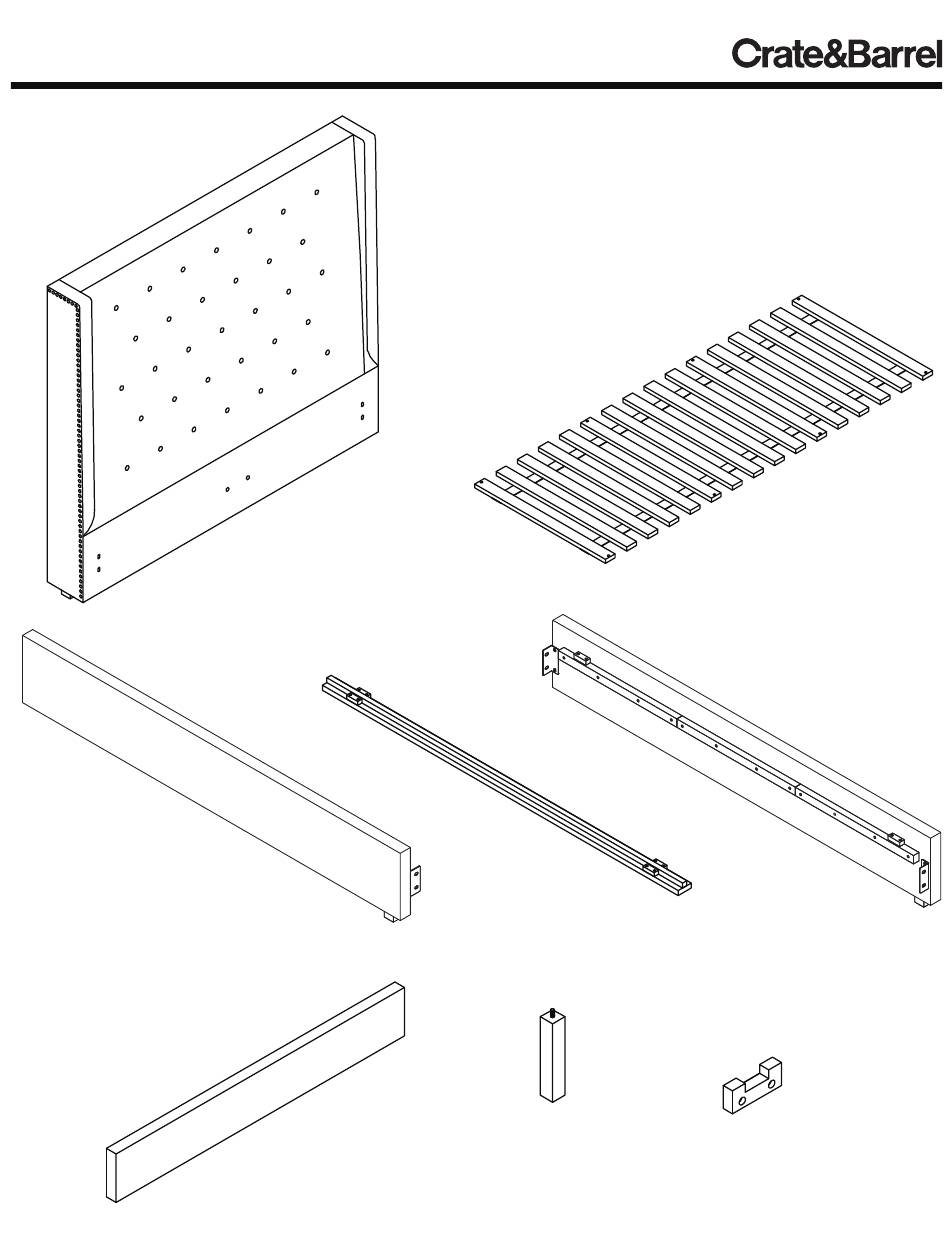 Crate&Barrel