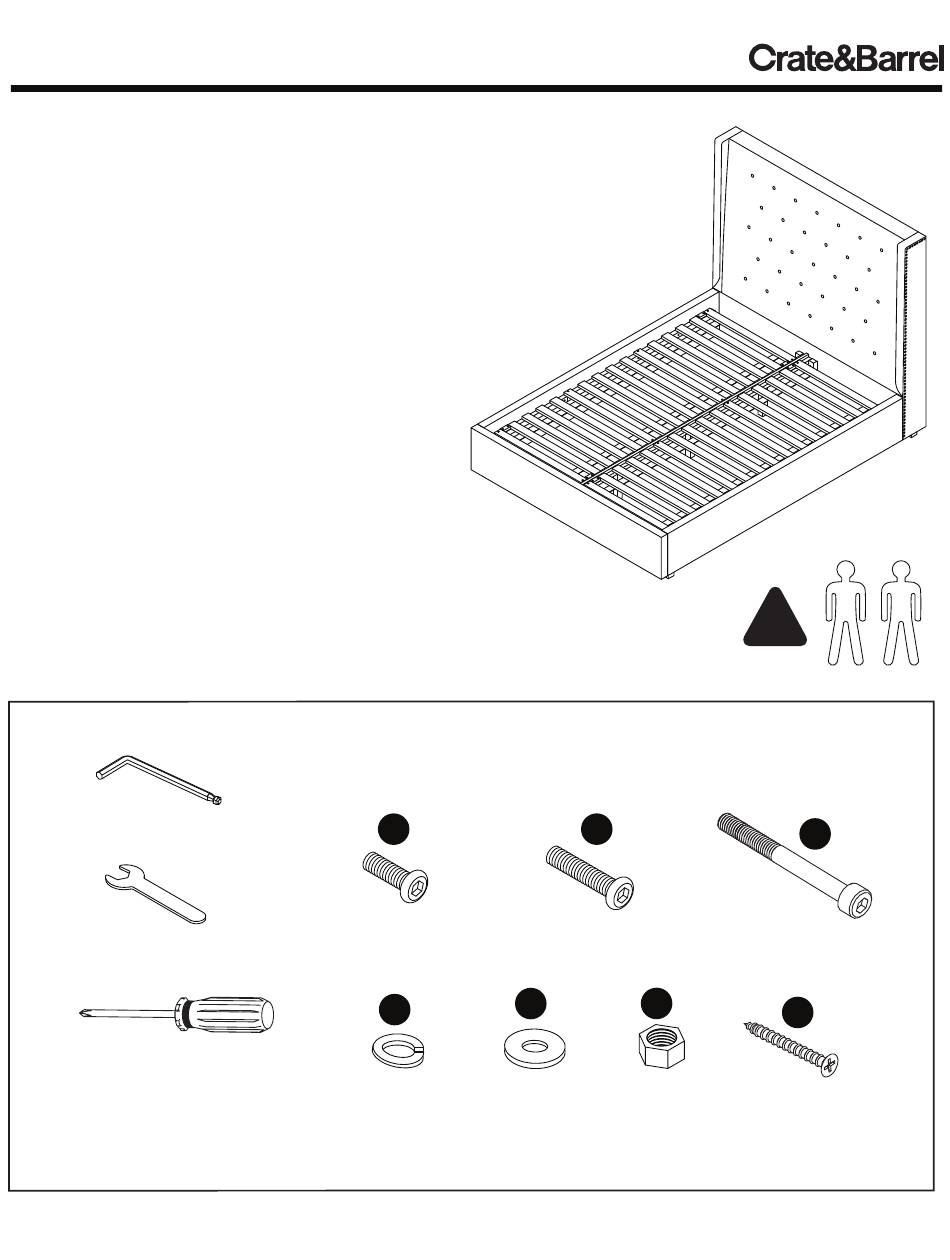 Crate&Barrel