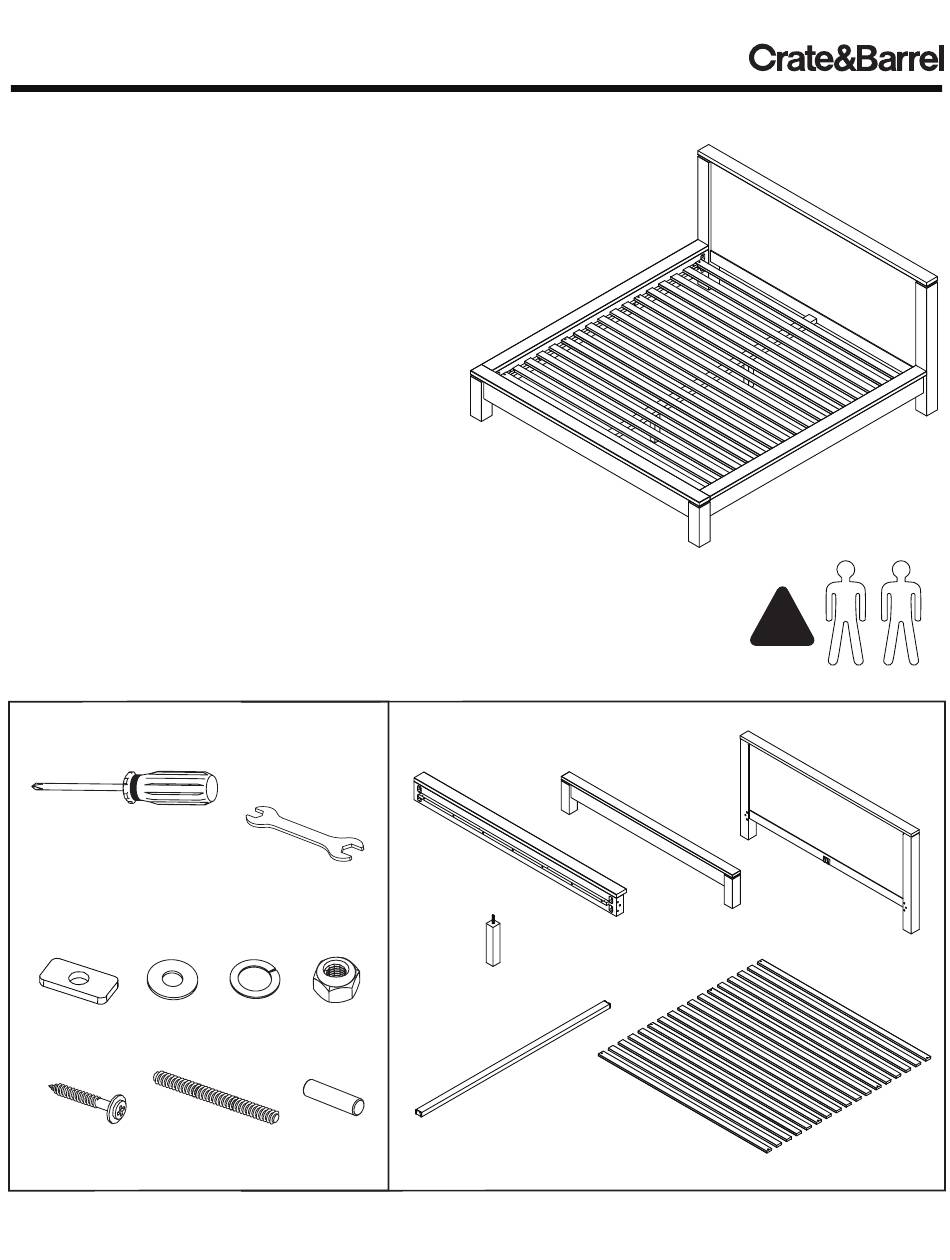 Crate&Barrel