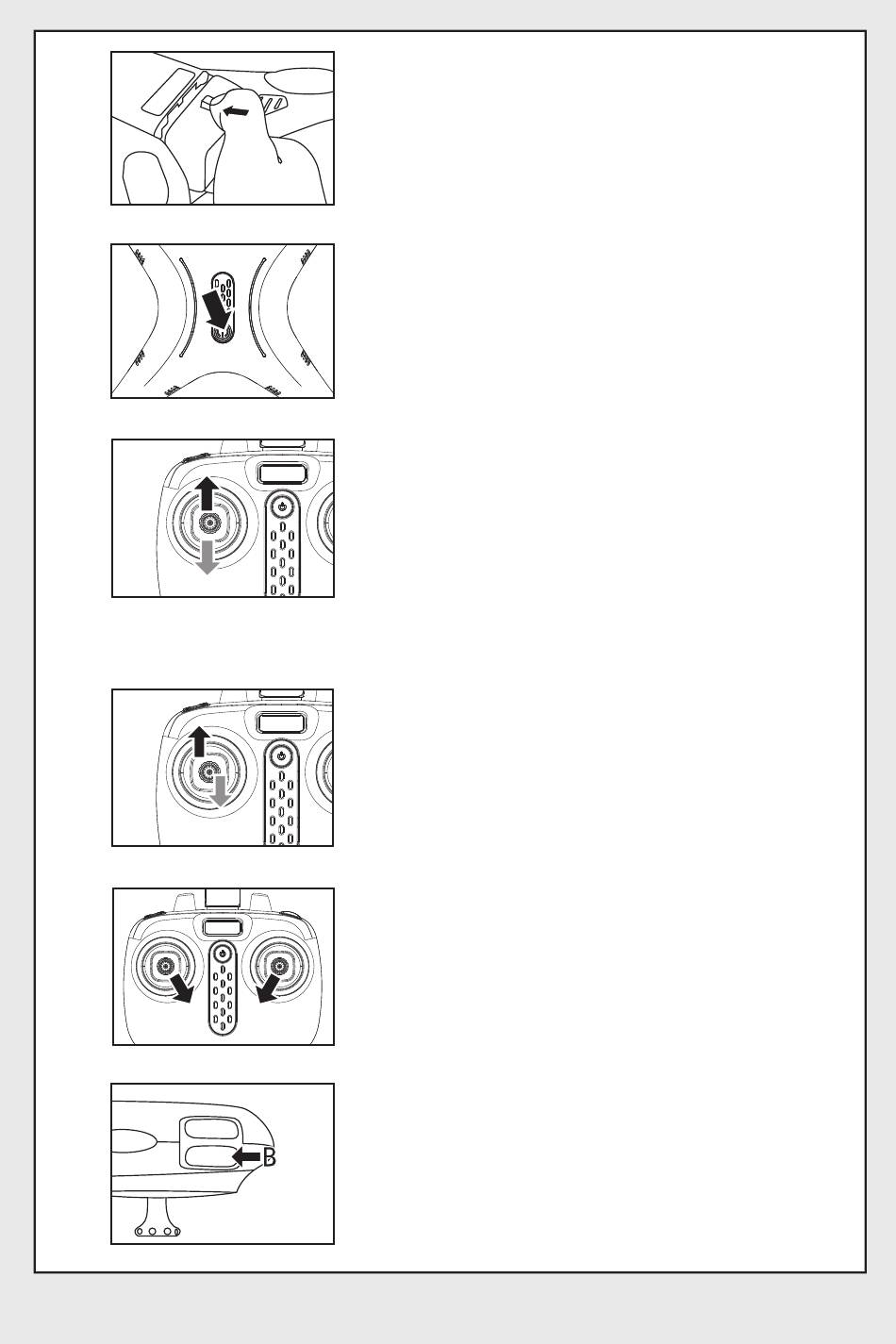 B