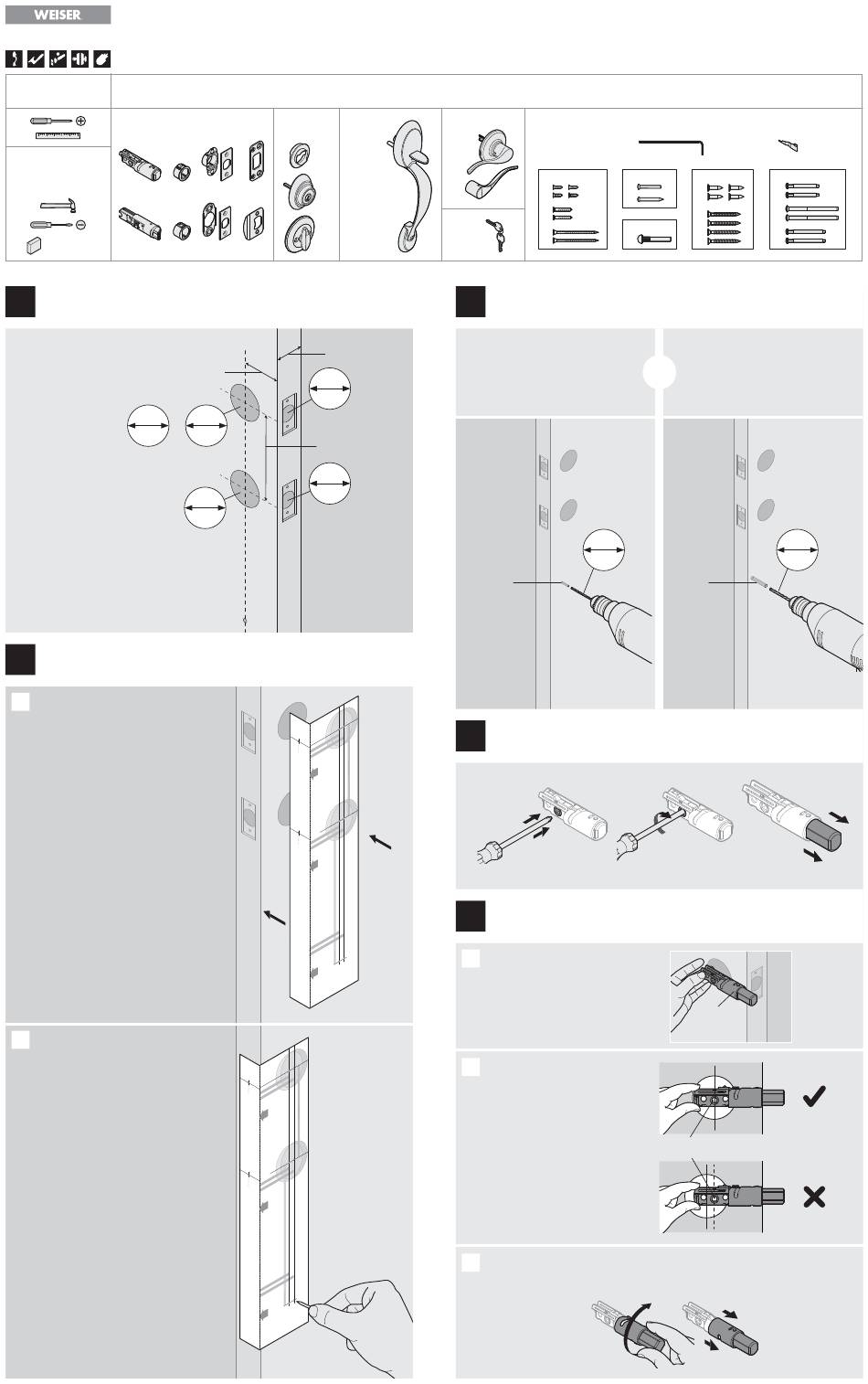 WEISER