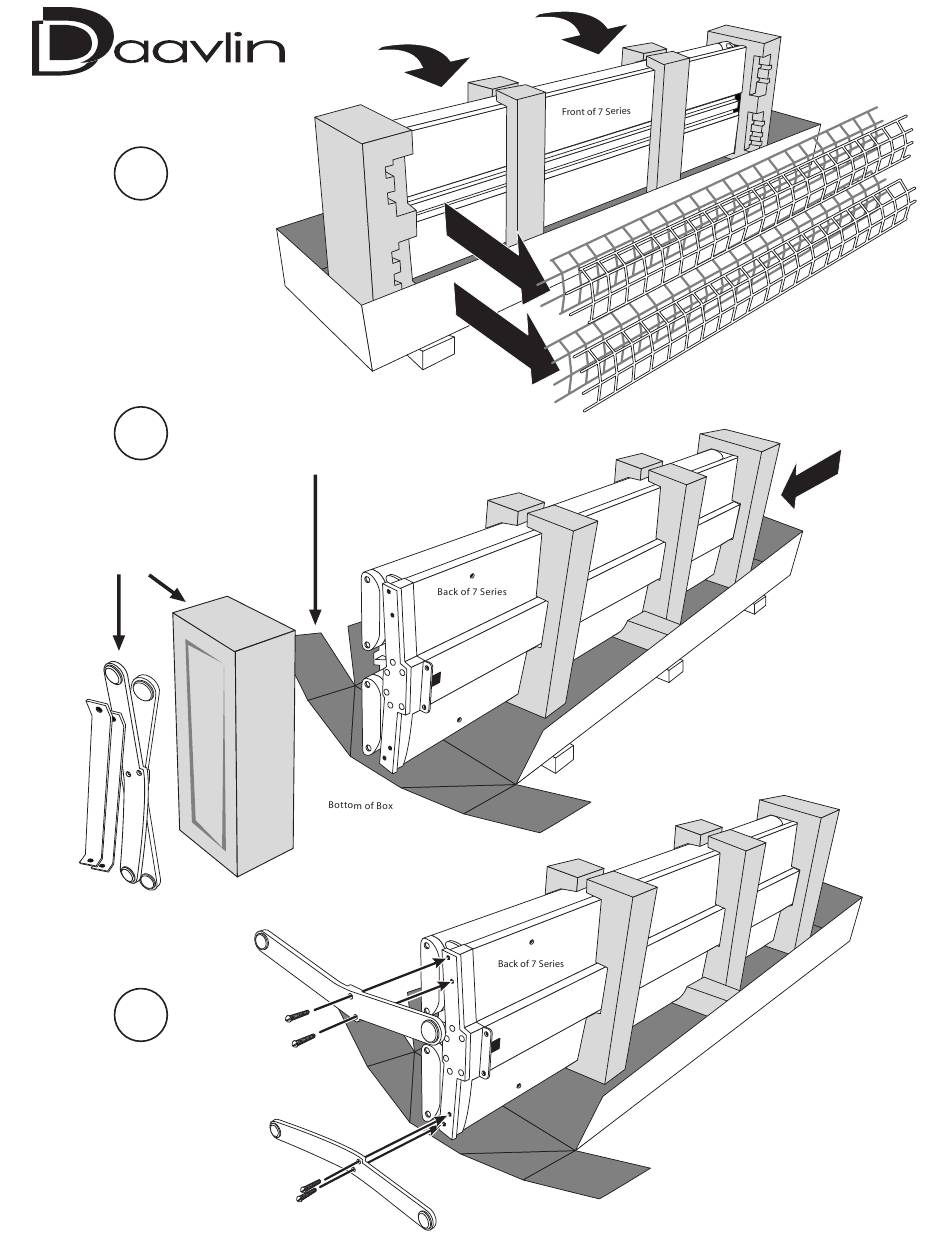 Daavlin

Front of 7 Series

Back of 7 Series

Bottom of Box

Back of 7 Series