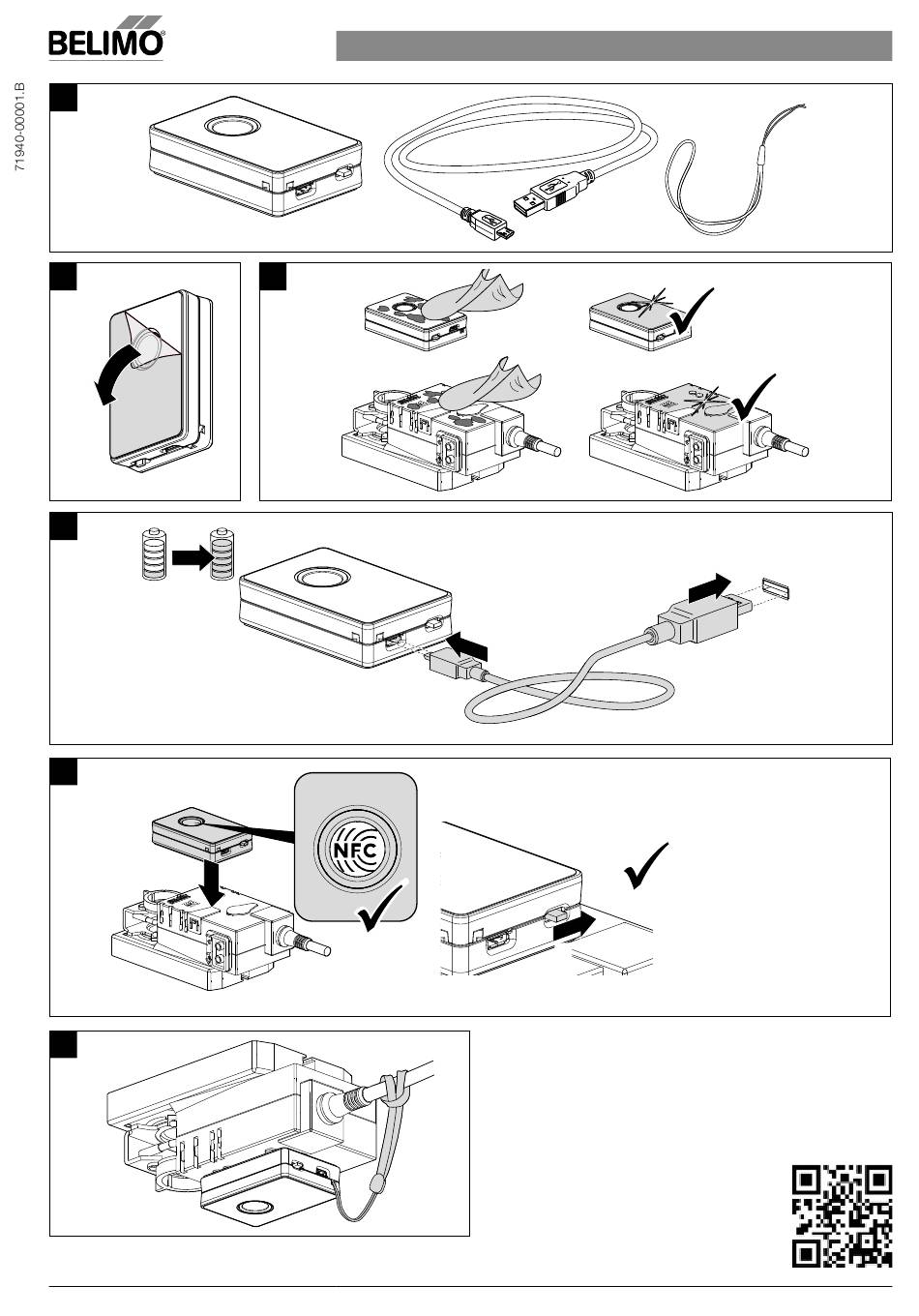 BELIMO

71940-00001.B

NFC