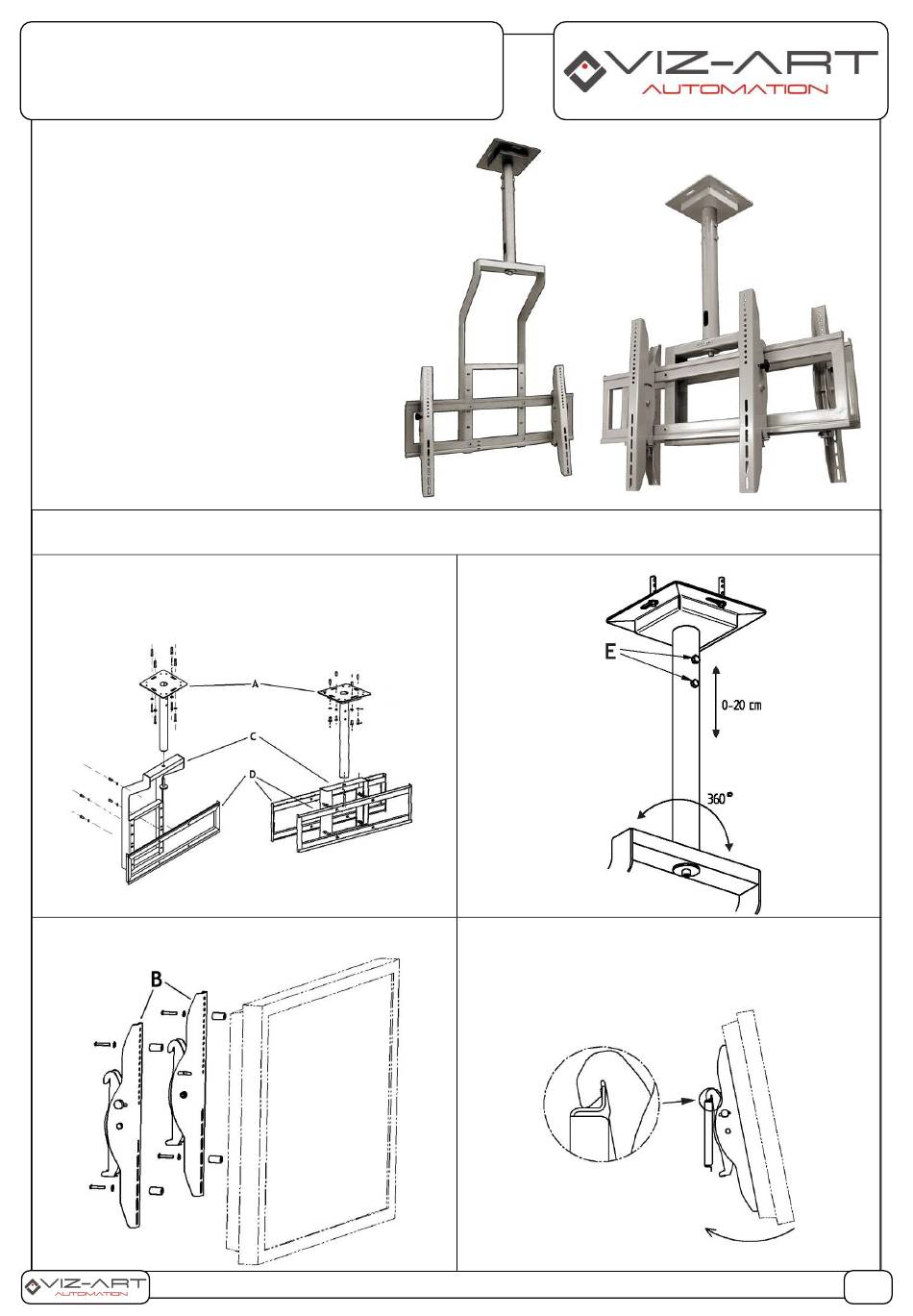 VIZ-ART
AUTOMATION

A
C
D

E
0-20 cm
360°

B

VIZ-ART
AUTOMATION