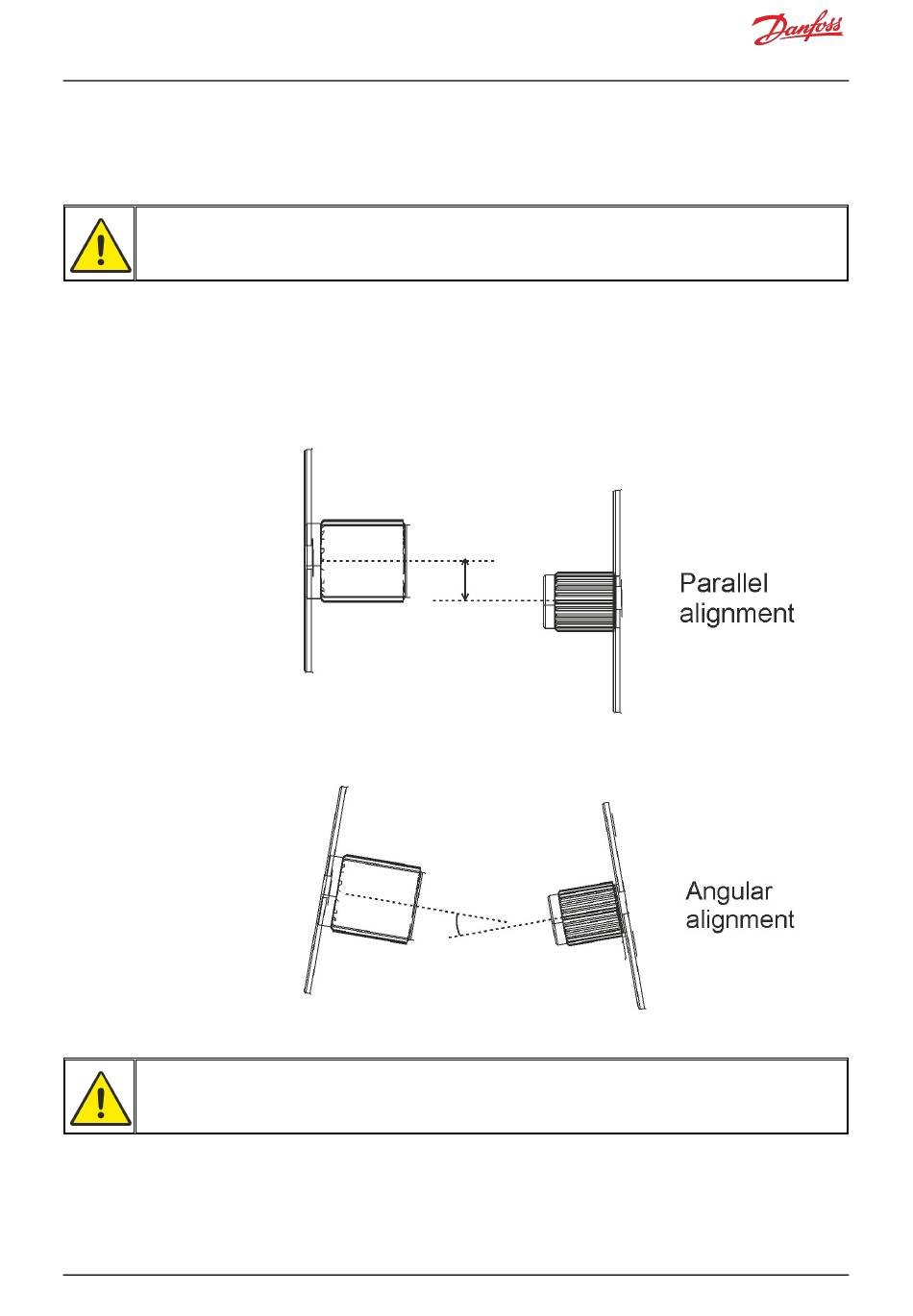 Danfoss

Parallel alignment

Angular alignment