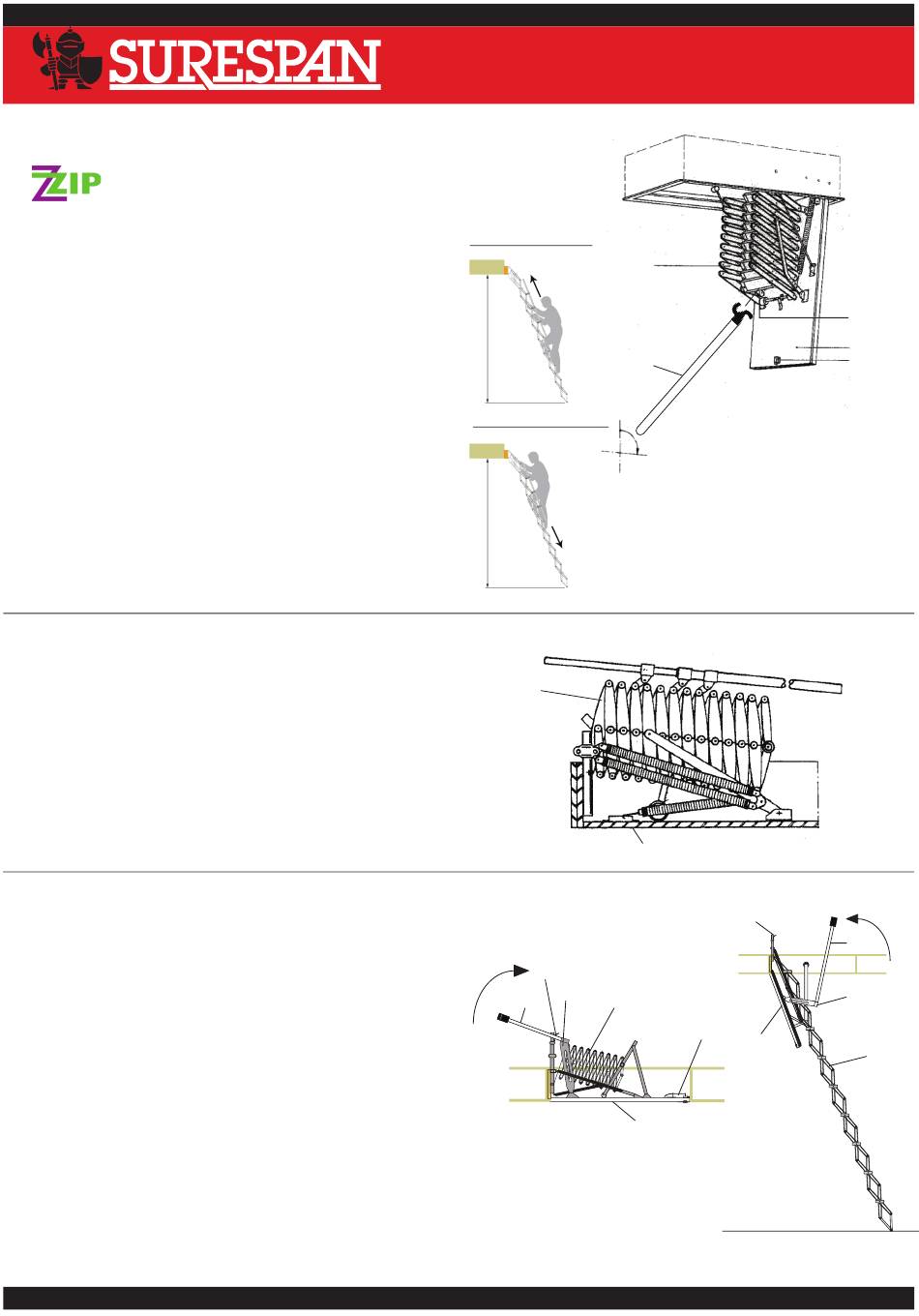 SURESPAN

ZIP