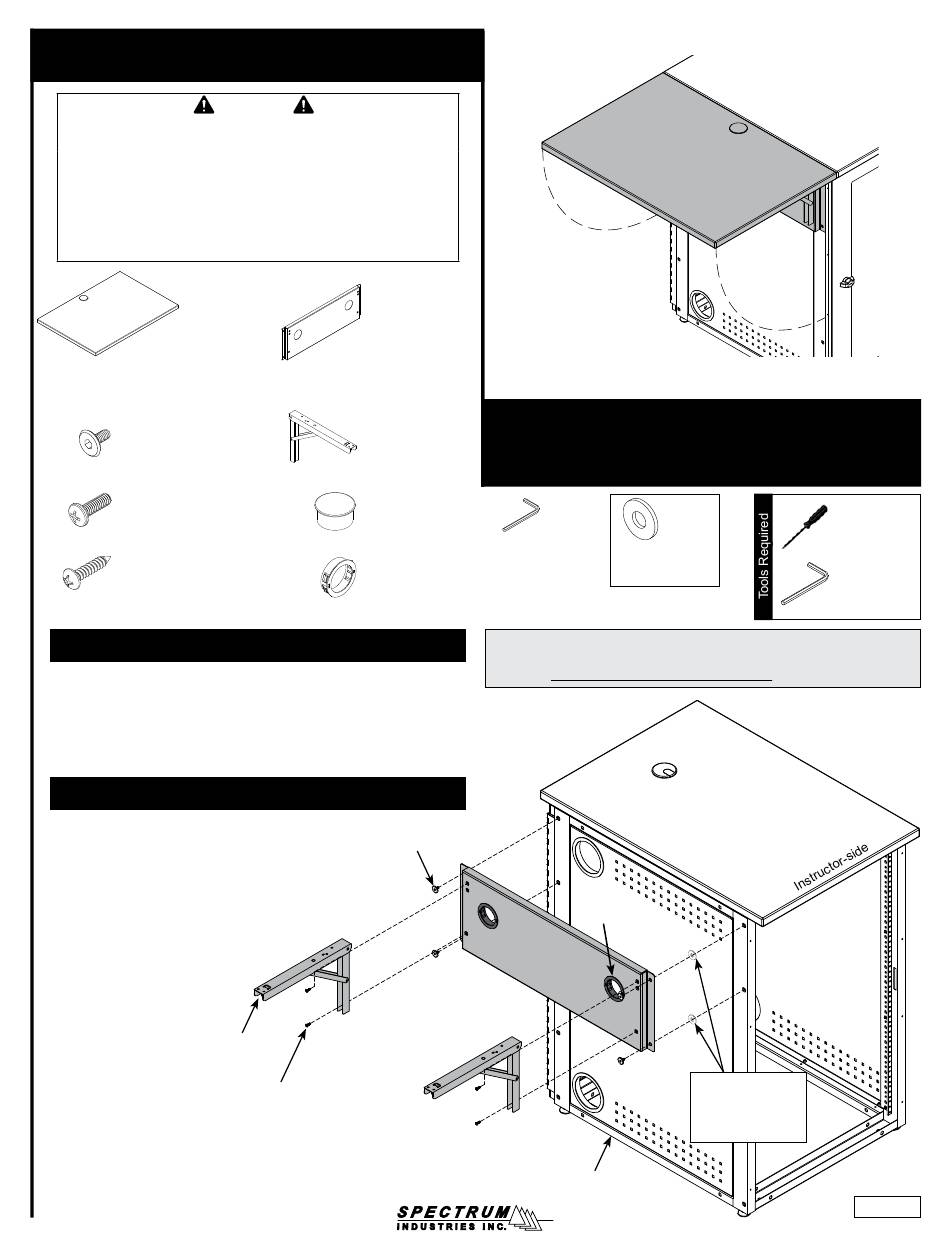 Tools Required

Instructor-side

SPECTRUM
INDUSTRIES INC.