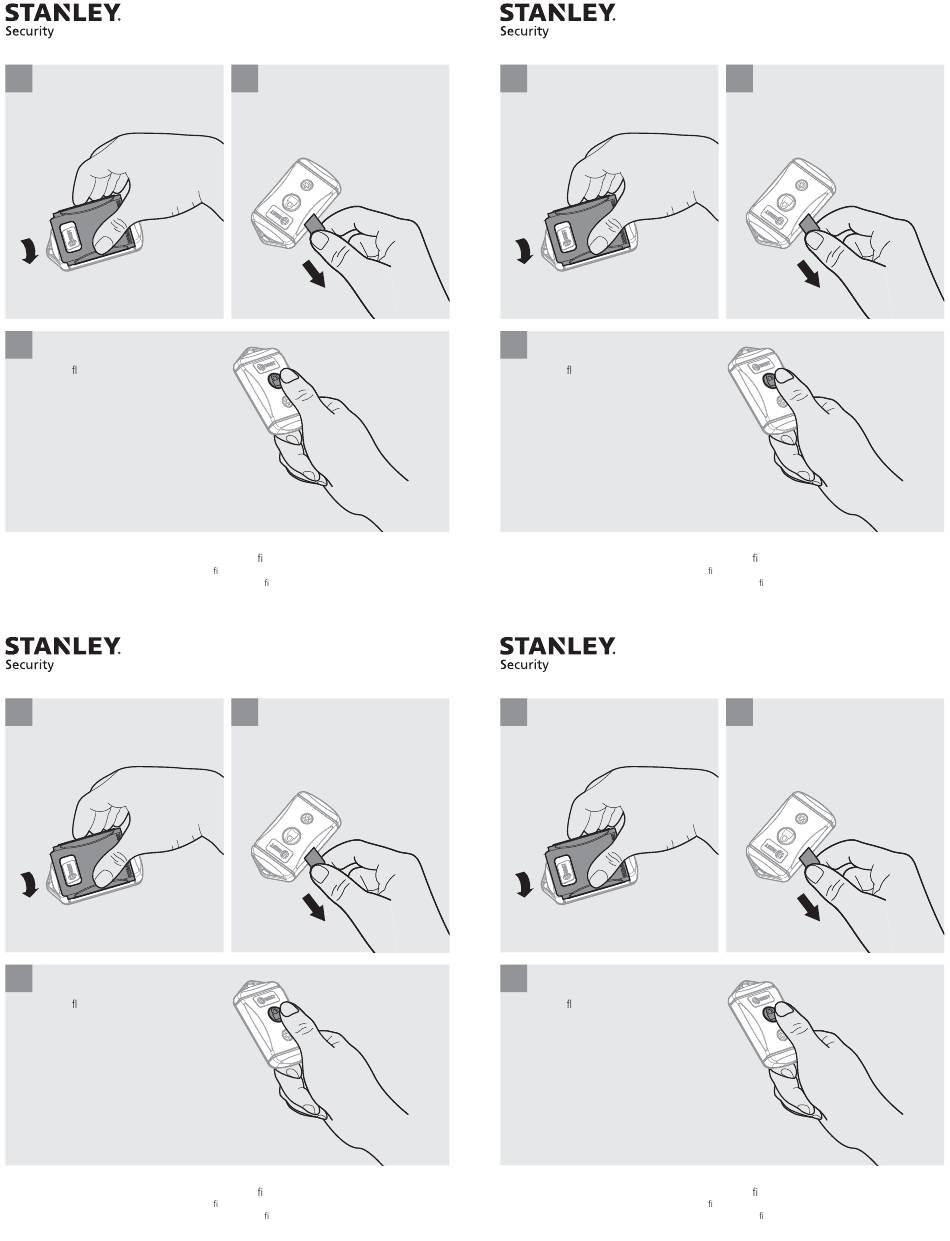 STANLEY.
Security

ﬂ

ﬁ
ﬁ
ﬁ

STANLEY.
Security

ﬂ

ﬁ
ﬁ
ﬁ

STANLEY.
Security

ﬂ

ﬁ
ﬁ
ﬁ

STANLEY.
Security

ﬂ

ﬁ
ﬁ
ﬁ