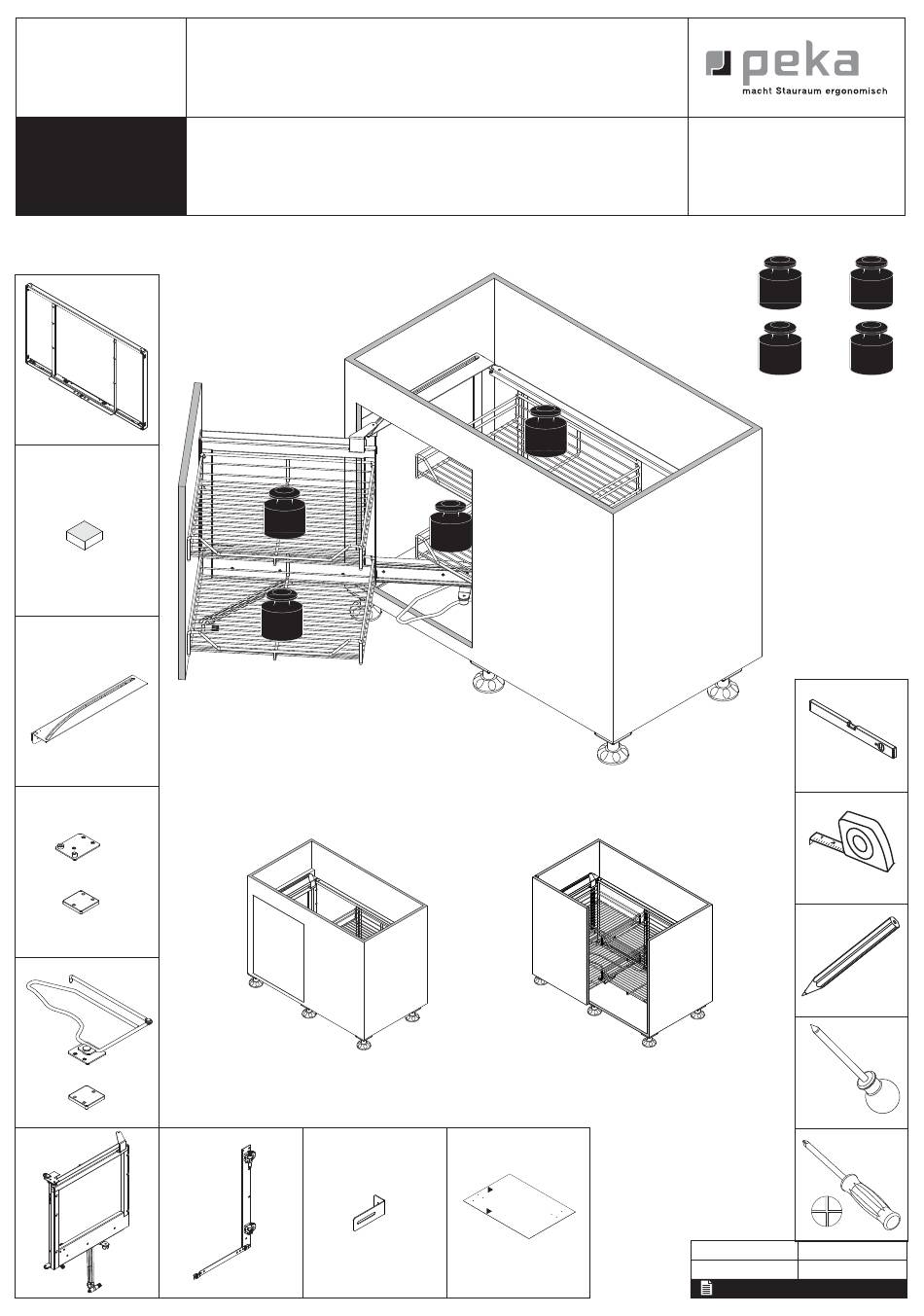 peka
macht Stauraum ergonomisch