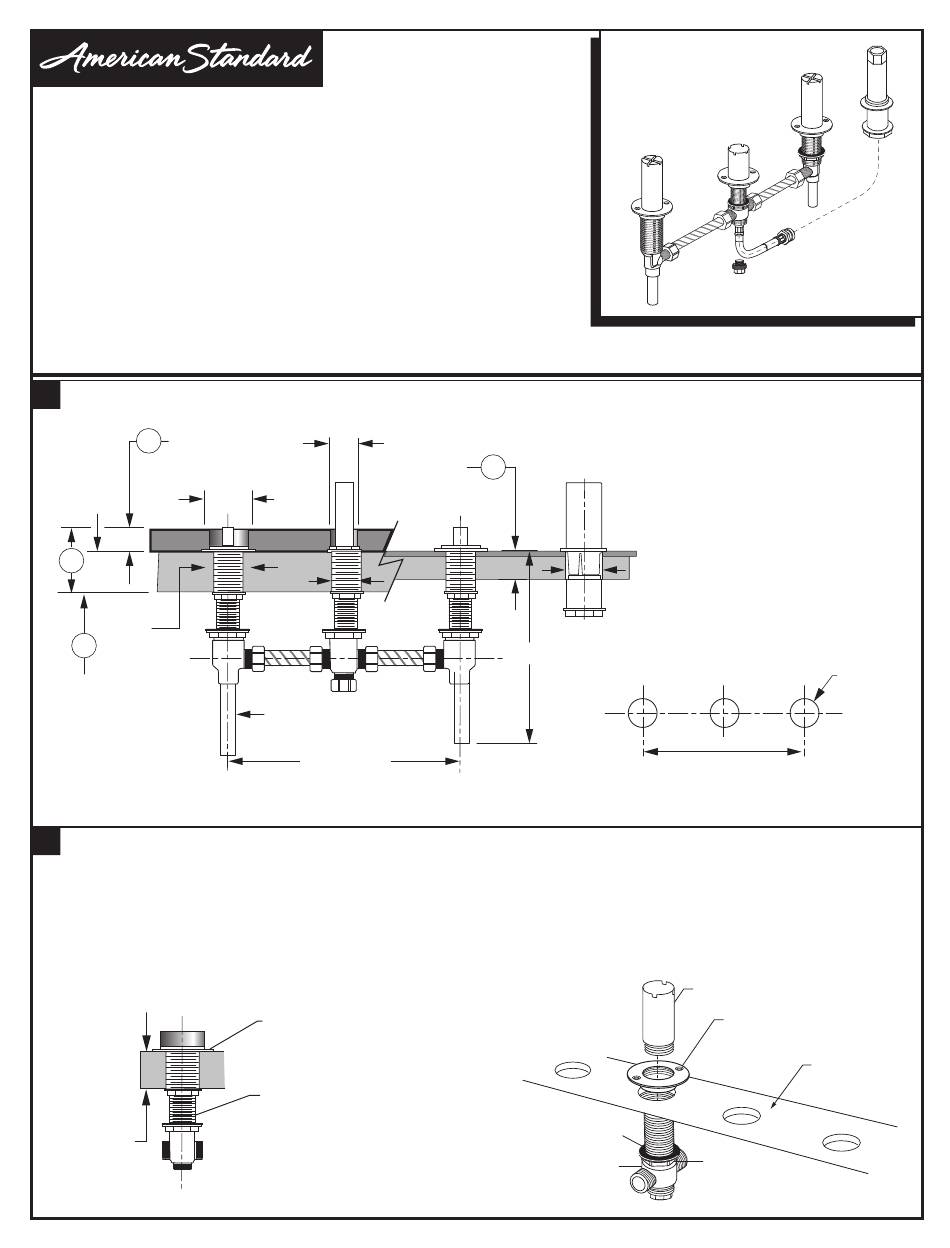 American Standard