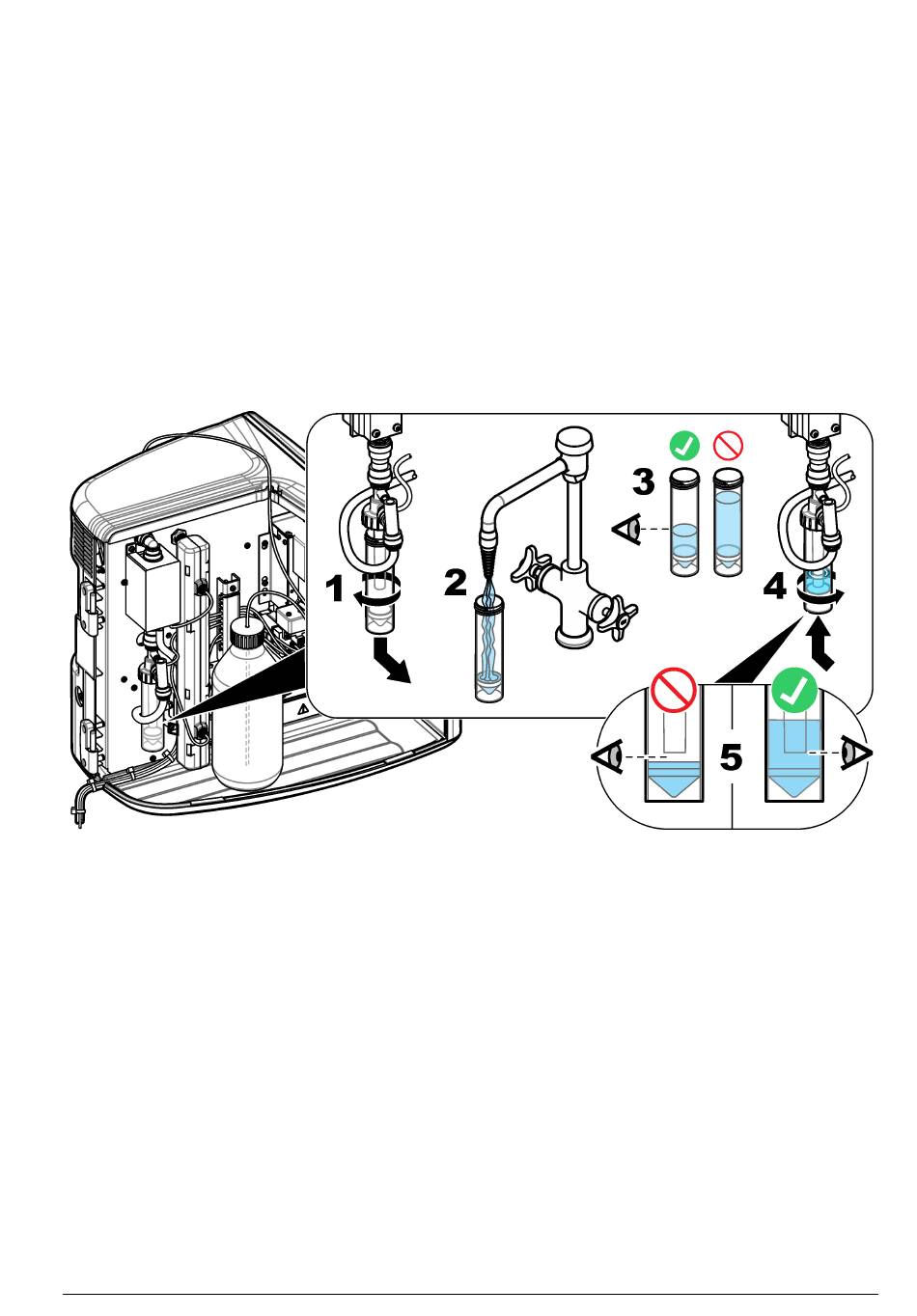 1
2
3
4
5