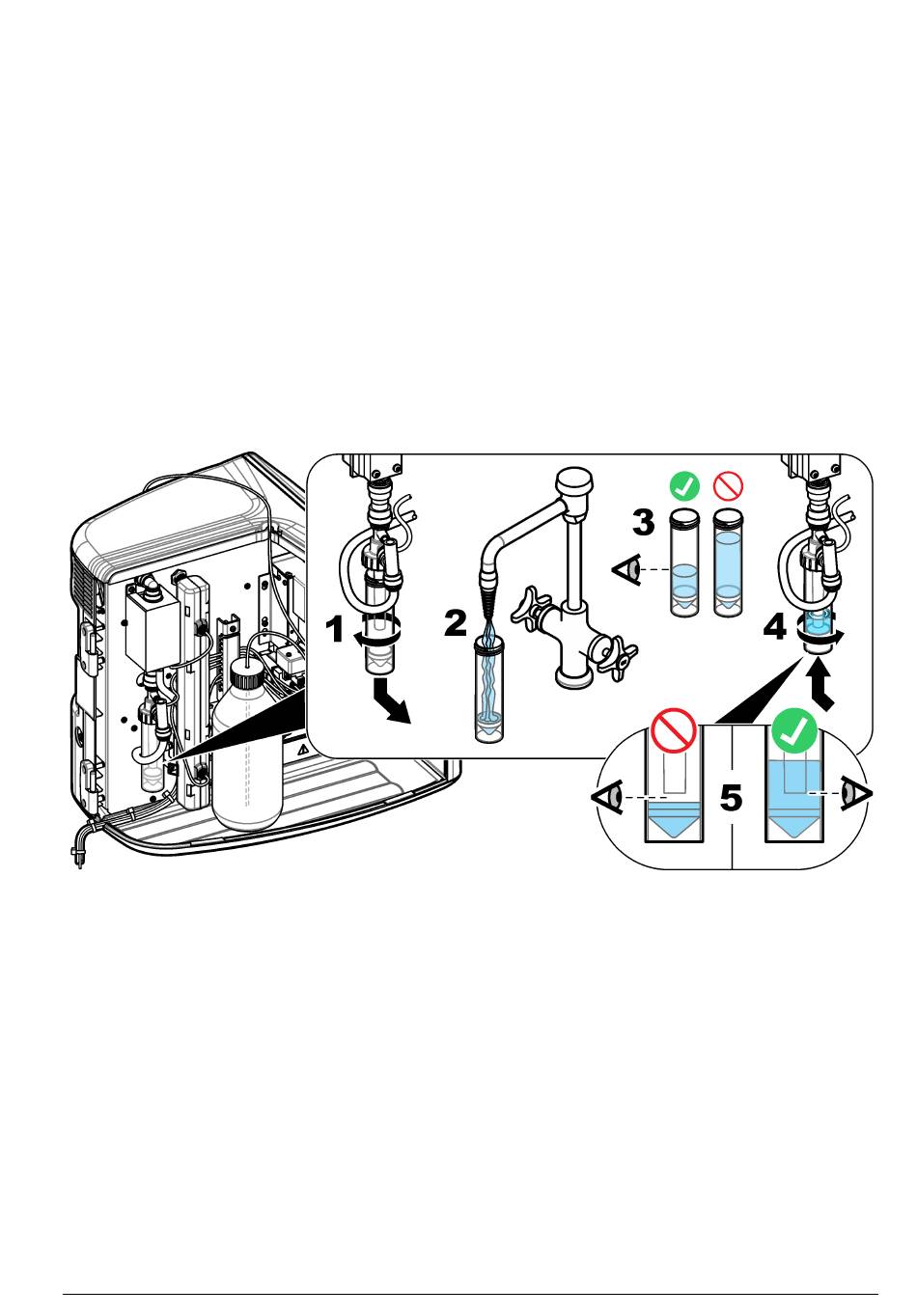 1

2

3

4

5