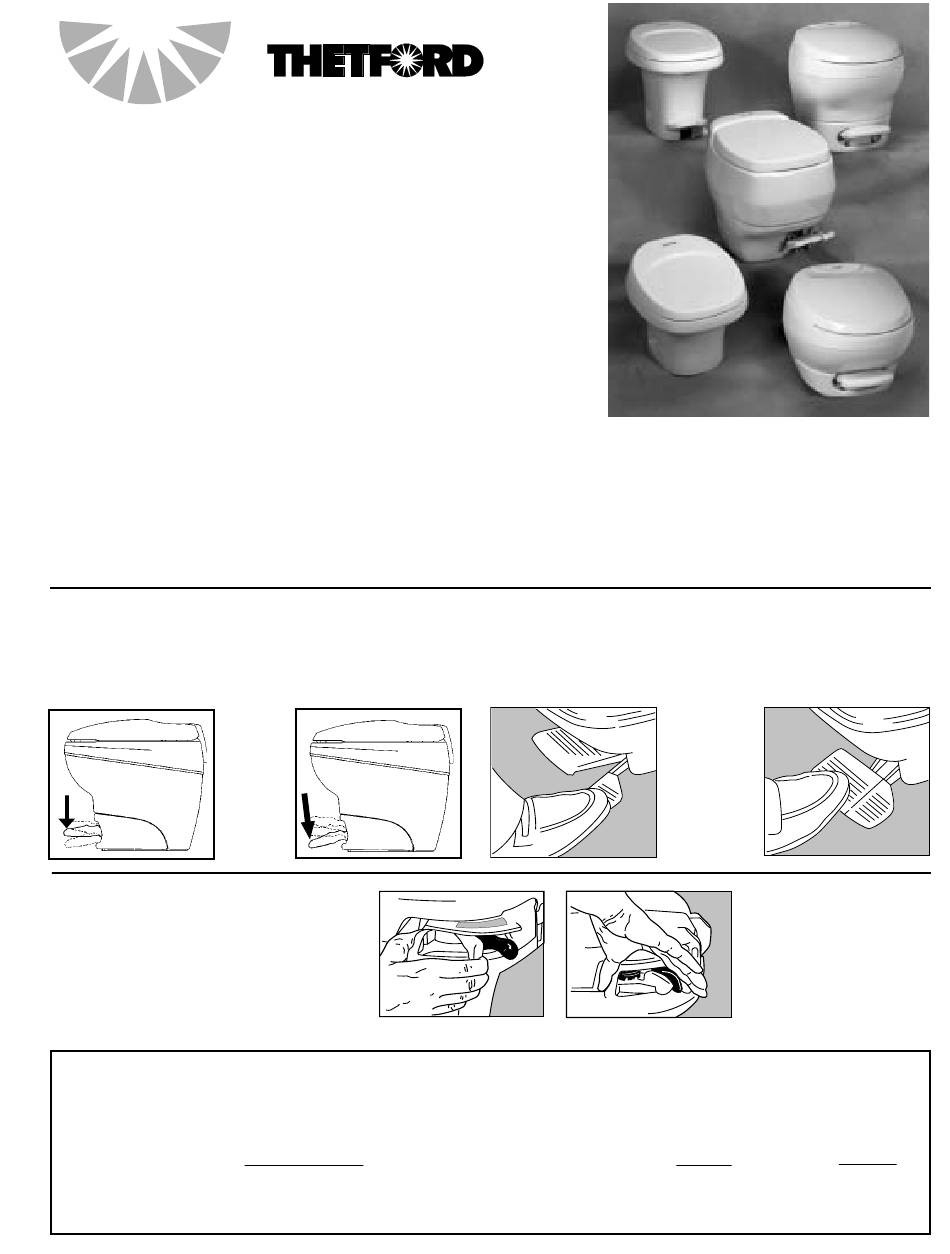 THETFORD