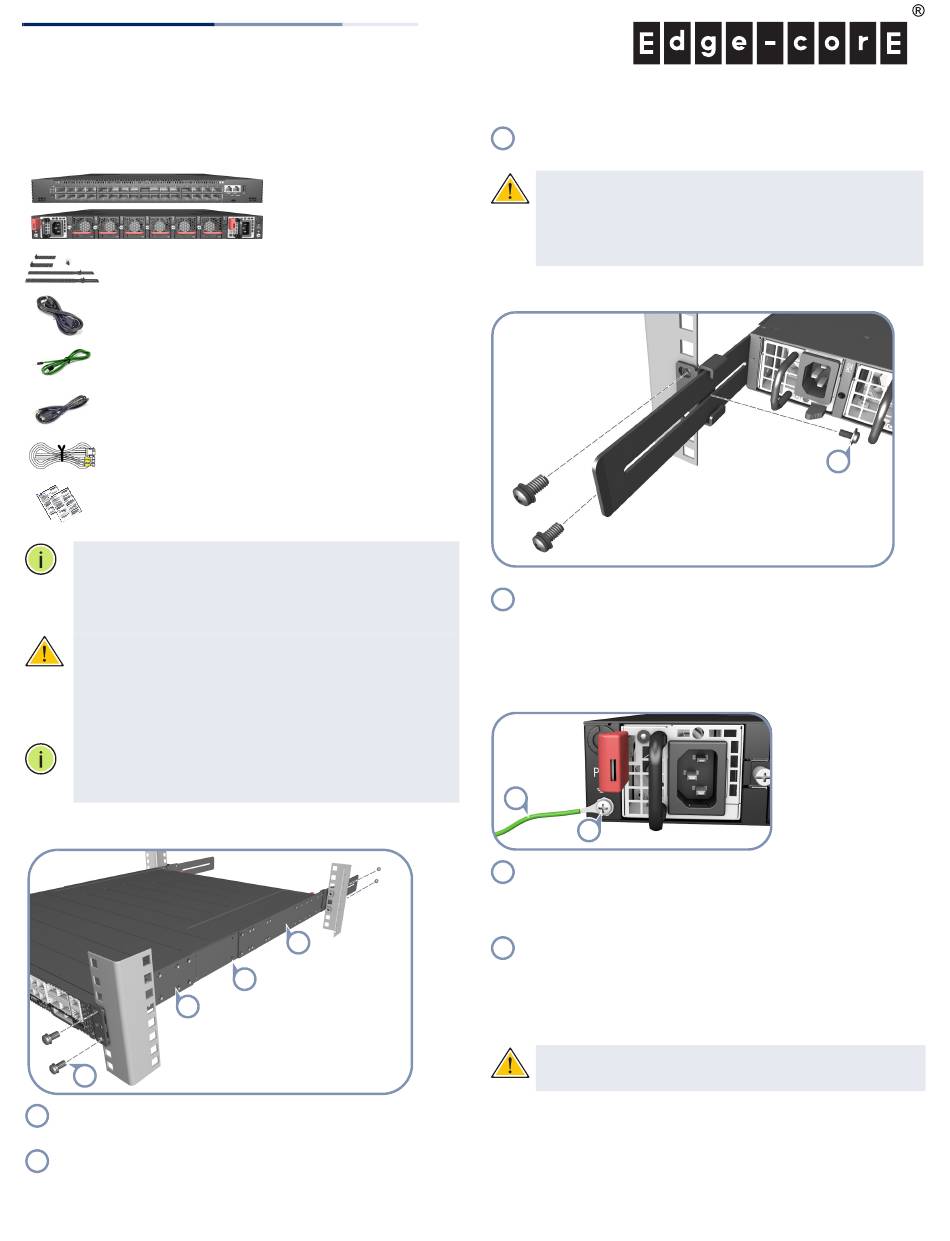 Edge-corE®