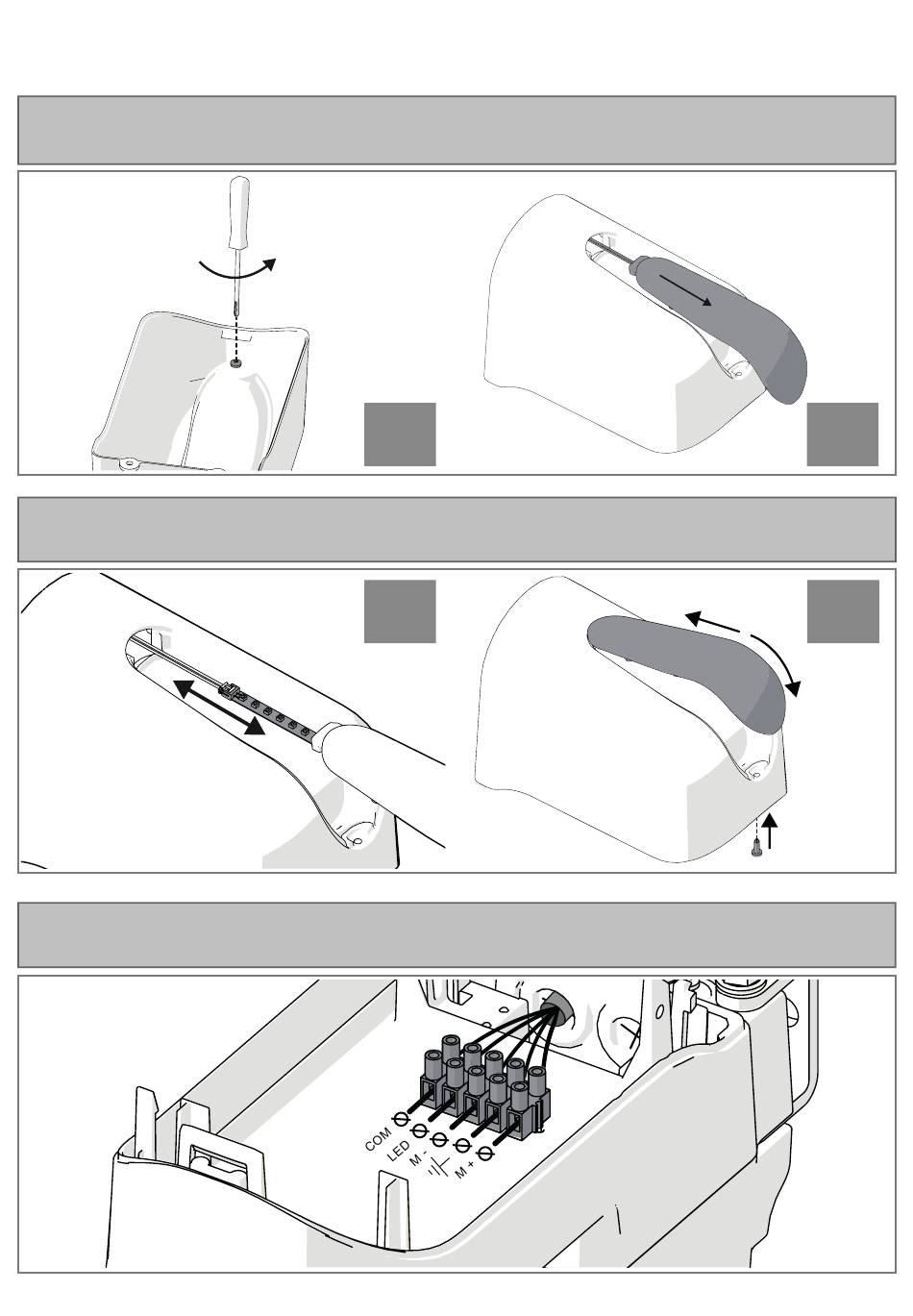 COM
LED
M -
M +