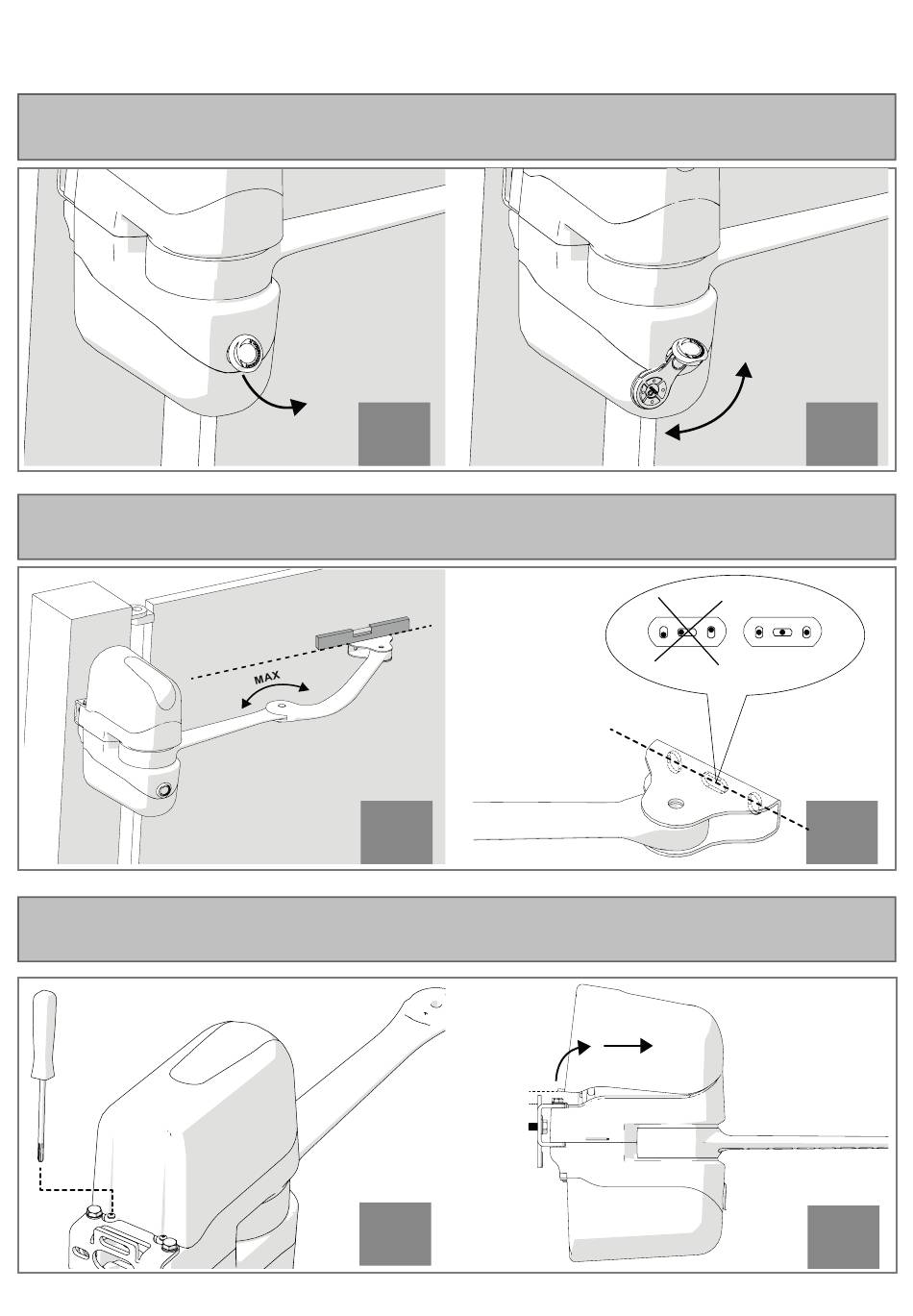 MAX