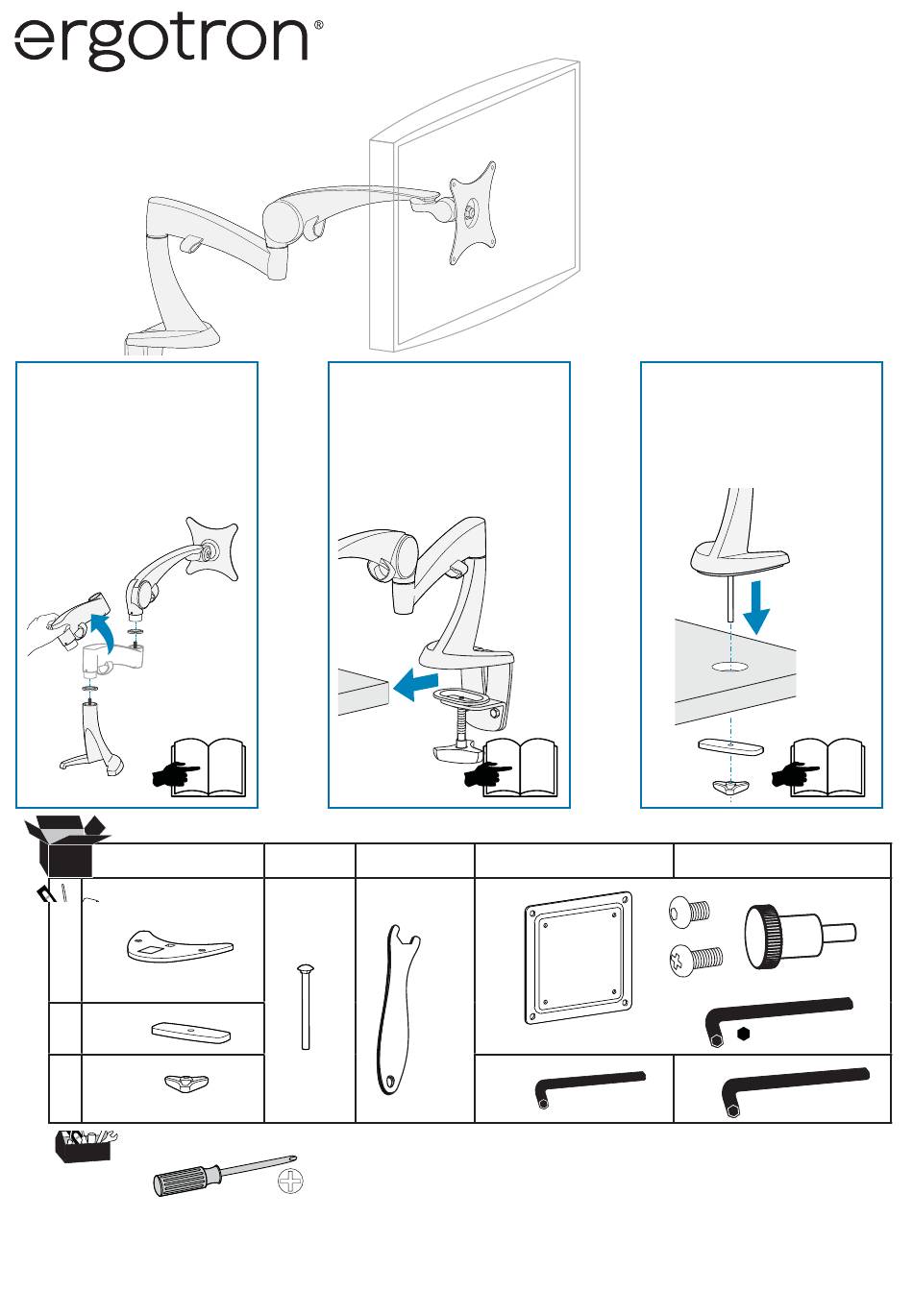 ergotron®