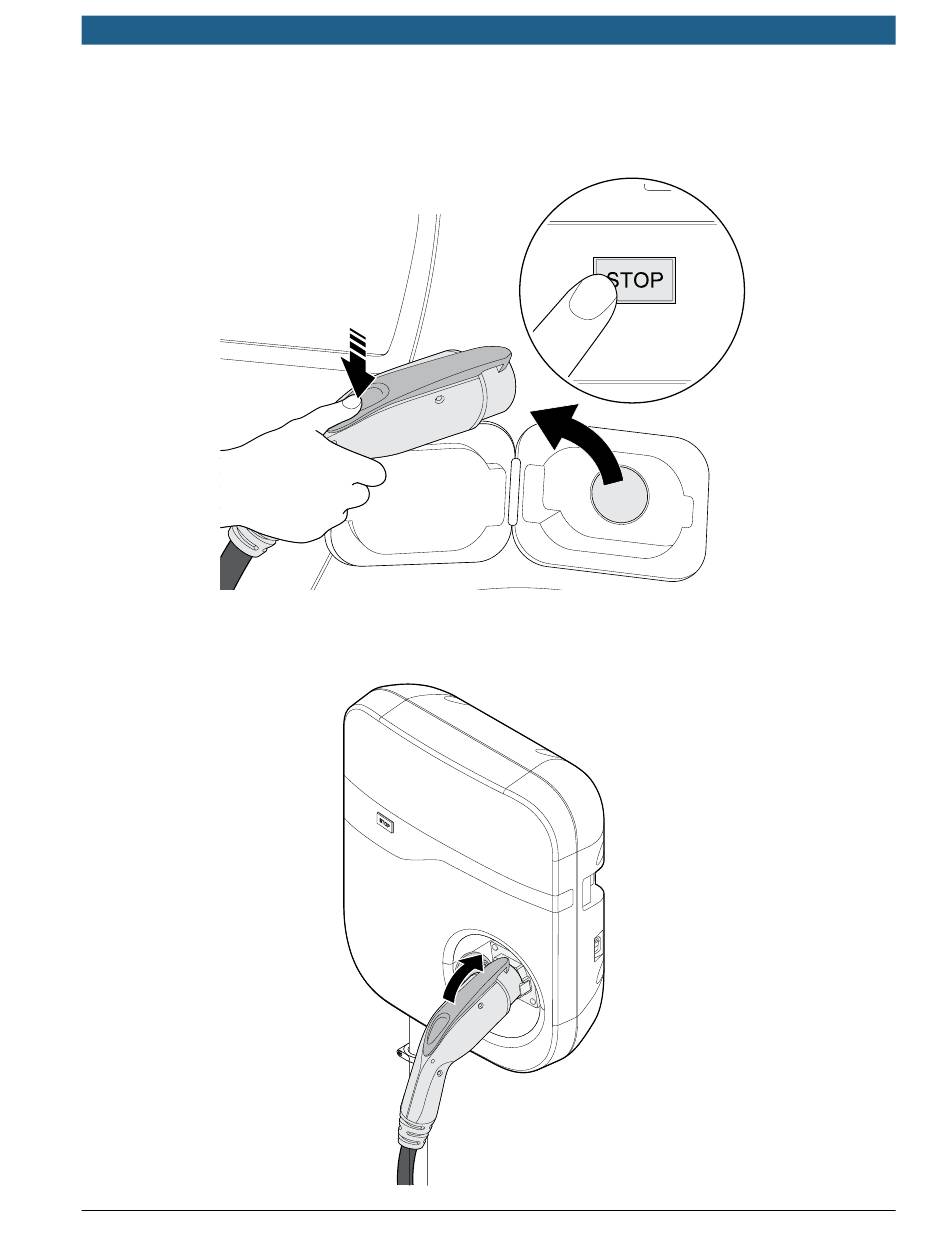 STOP