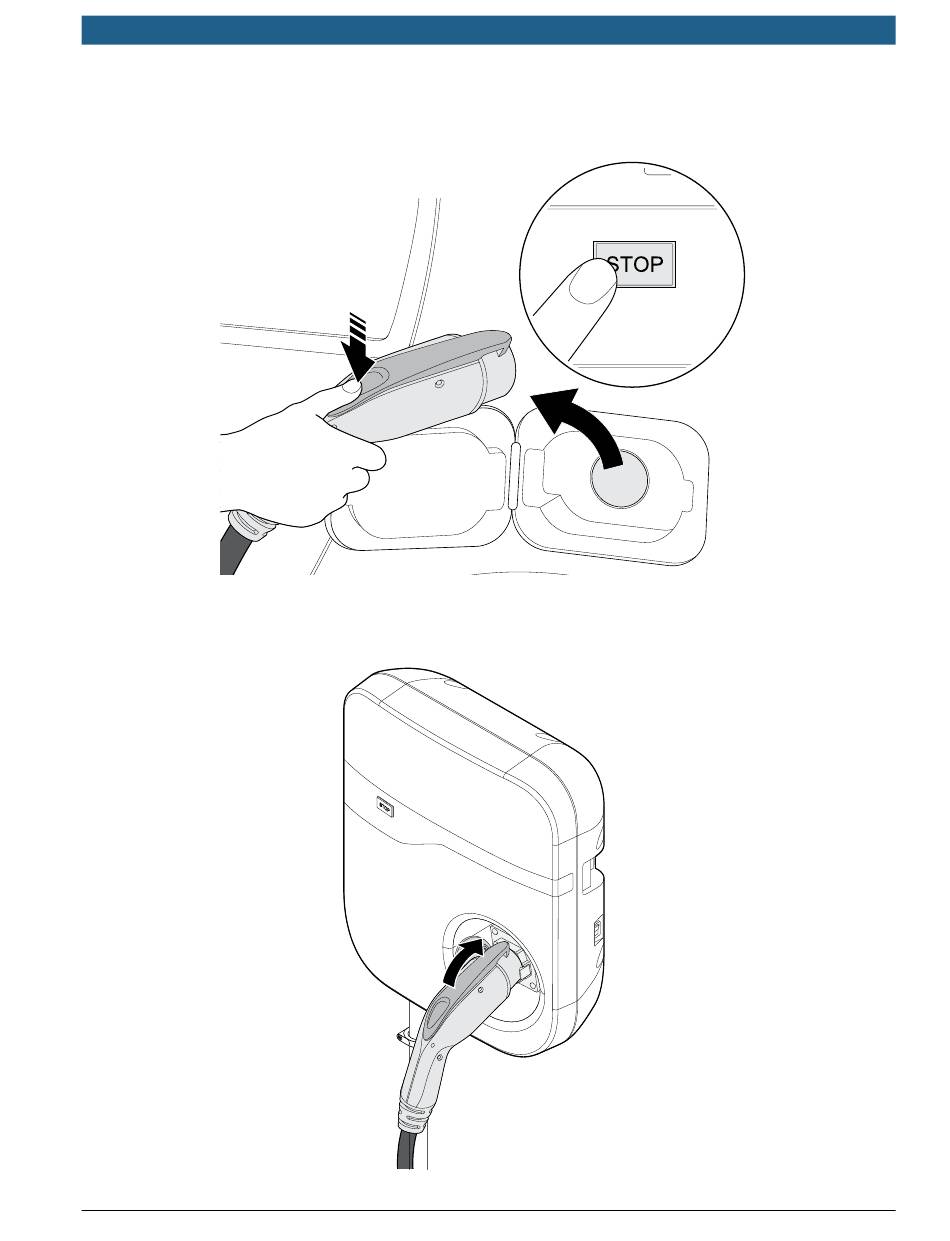 STOP