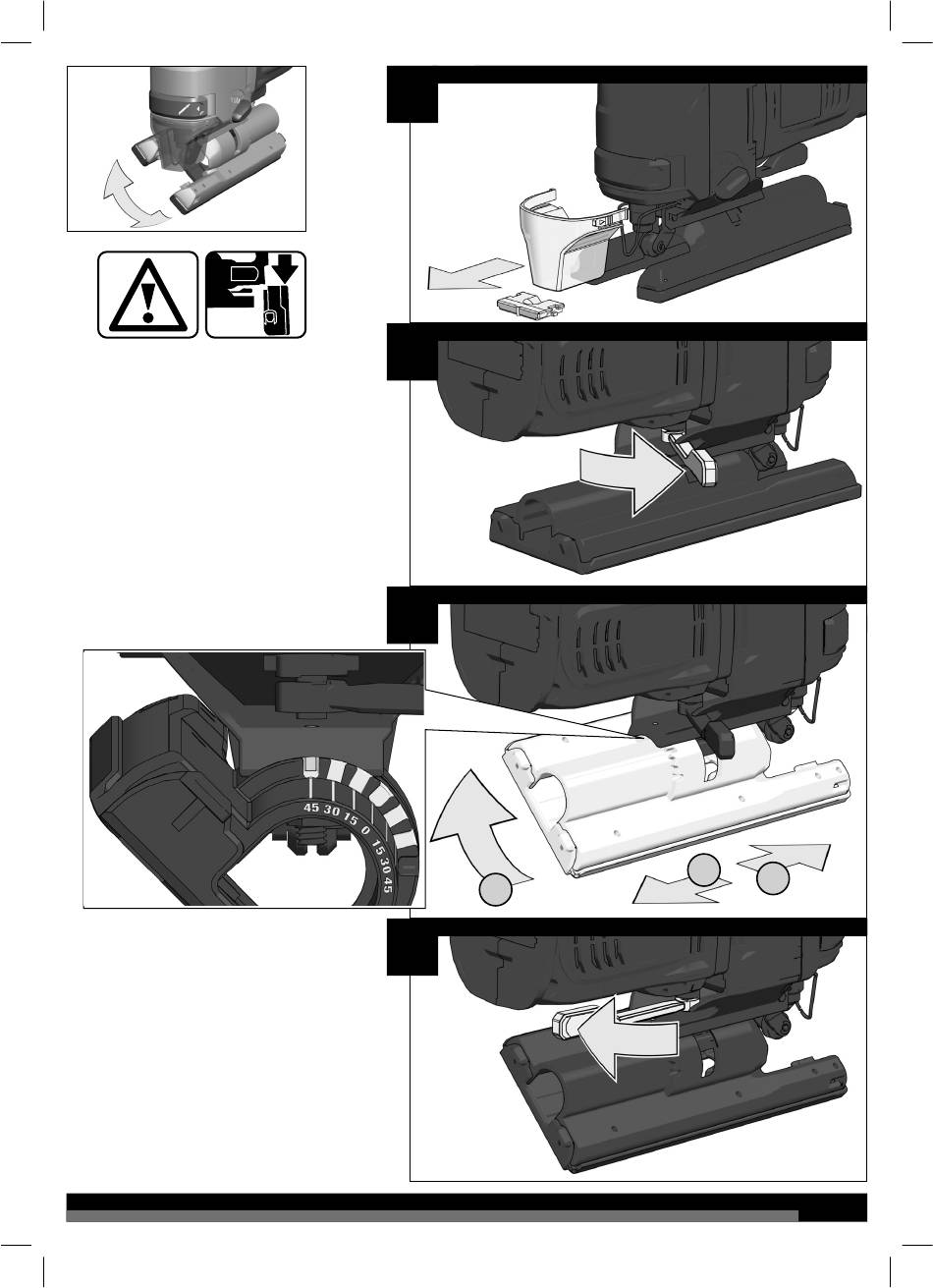 45 30 15 0 15 30 45