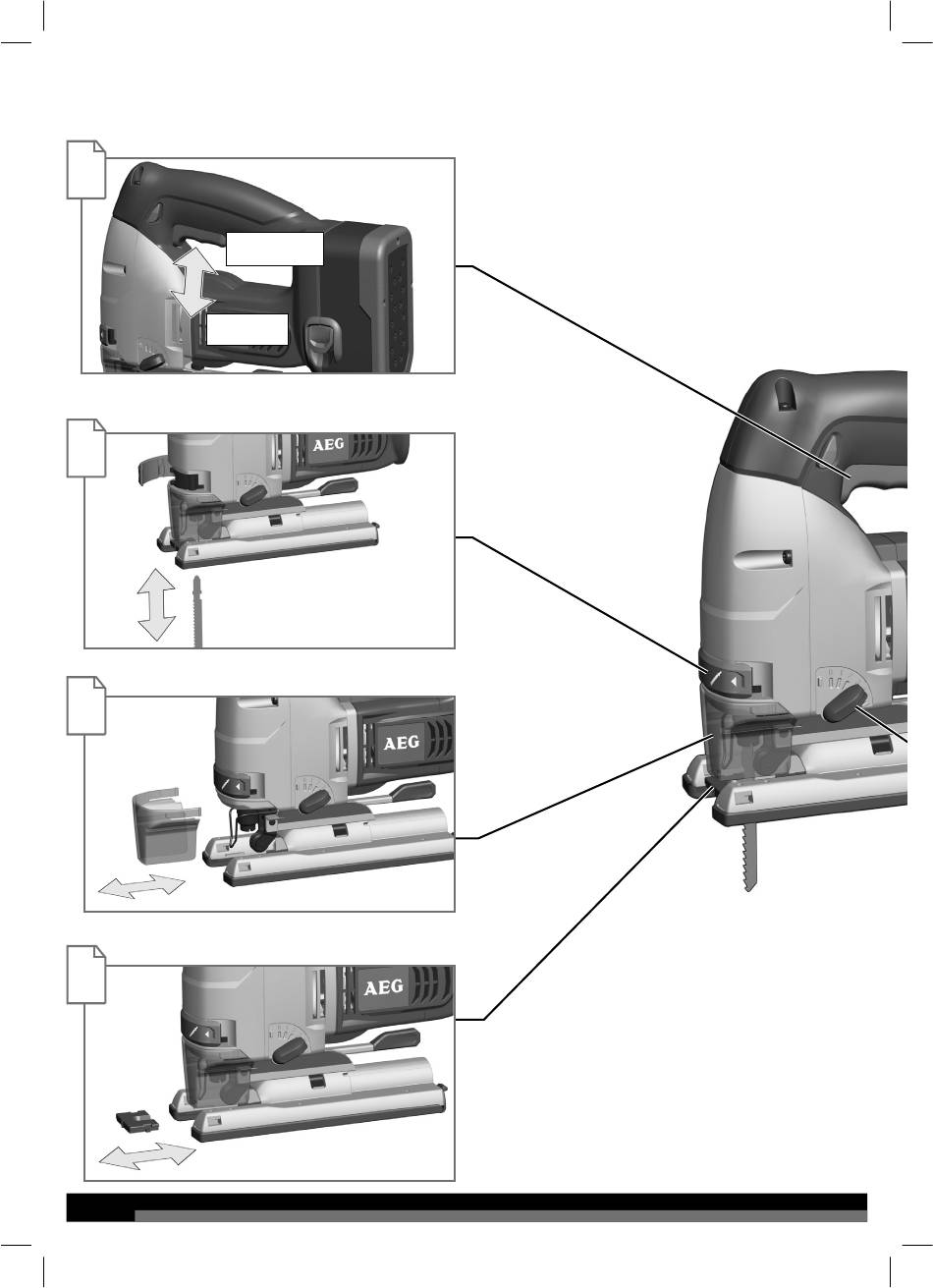 AEG

AEG

AEG