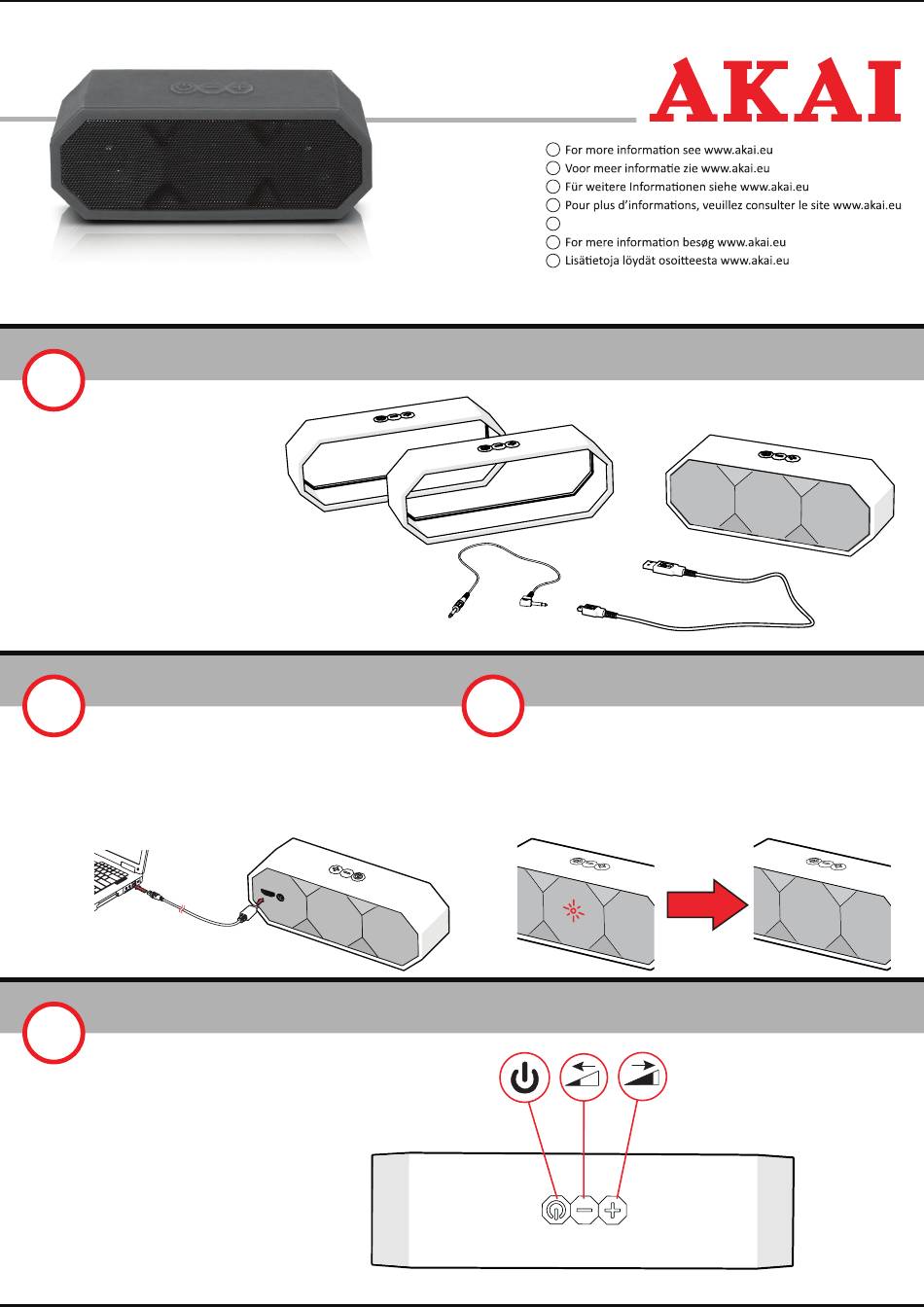 AKAI

For more information see www.akai.eu
Voor meer informatie zie www.akai.eu
Für weitere Informationen siehe www.akai.eu
Pour plus d'informations, veuillez consulter le site www.akai.eu
For mere information besøg www.akai.eu
Lisätietoja löydät osoitteesta www.akai.eu