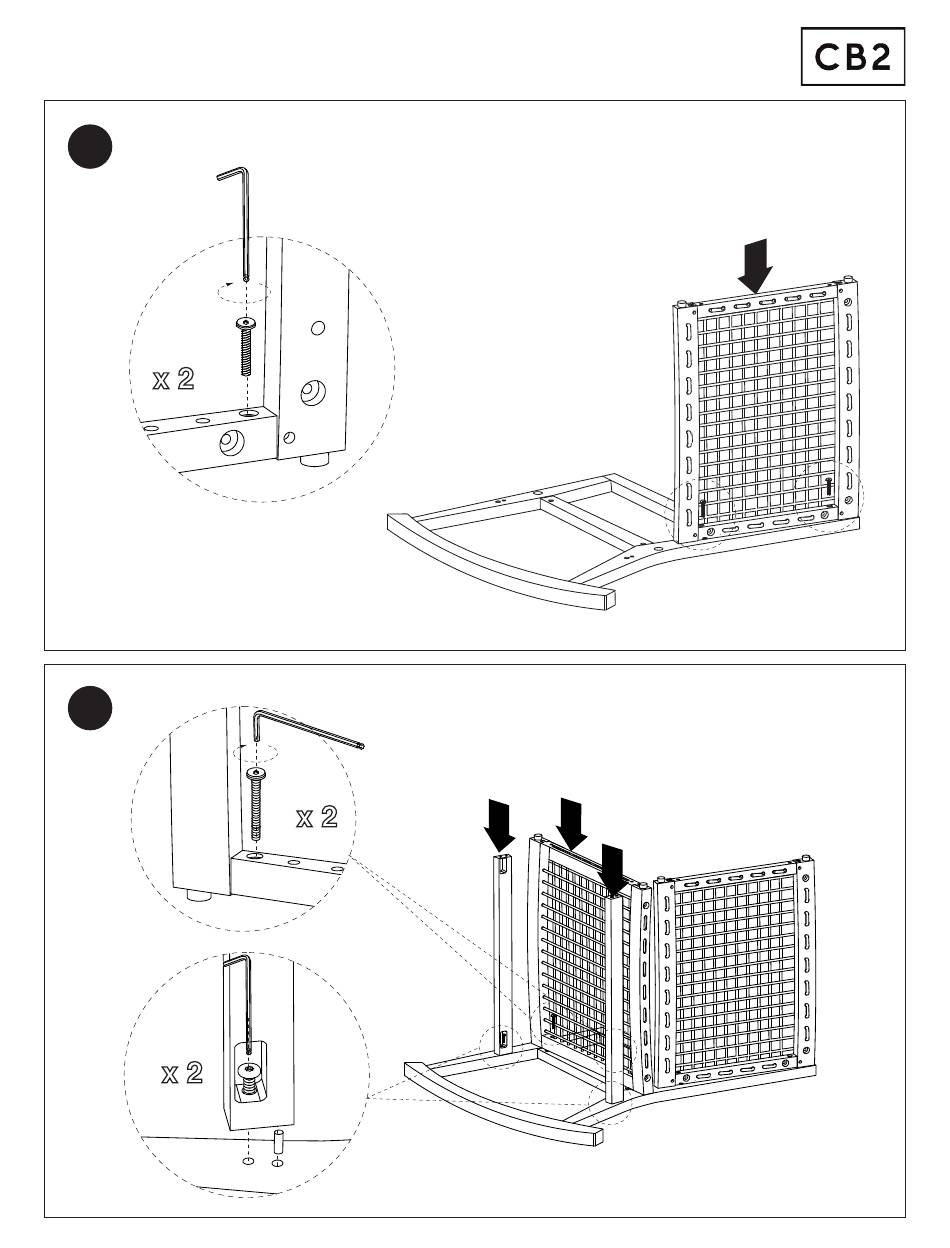 CB2

x 2

x 2

x 2