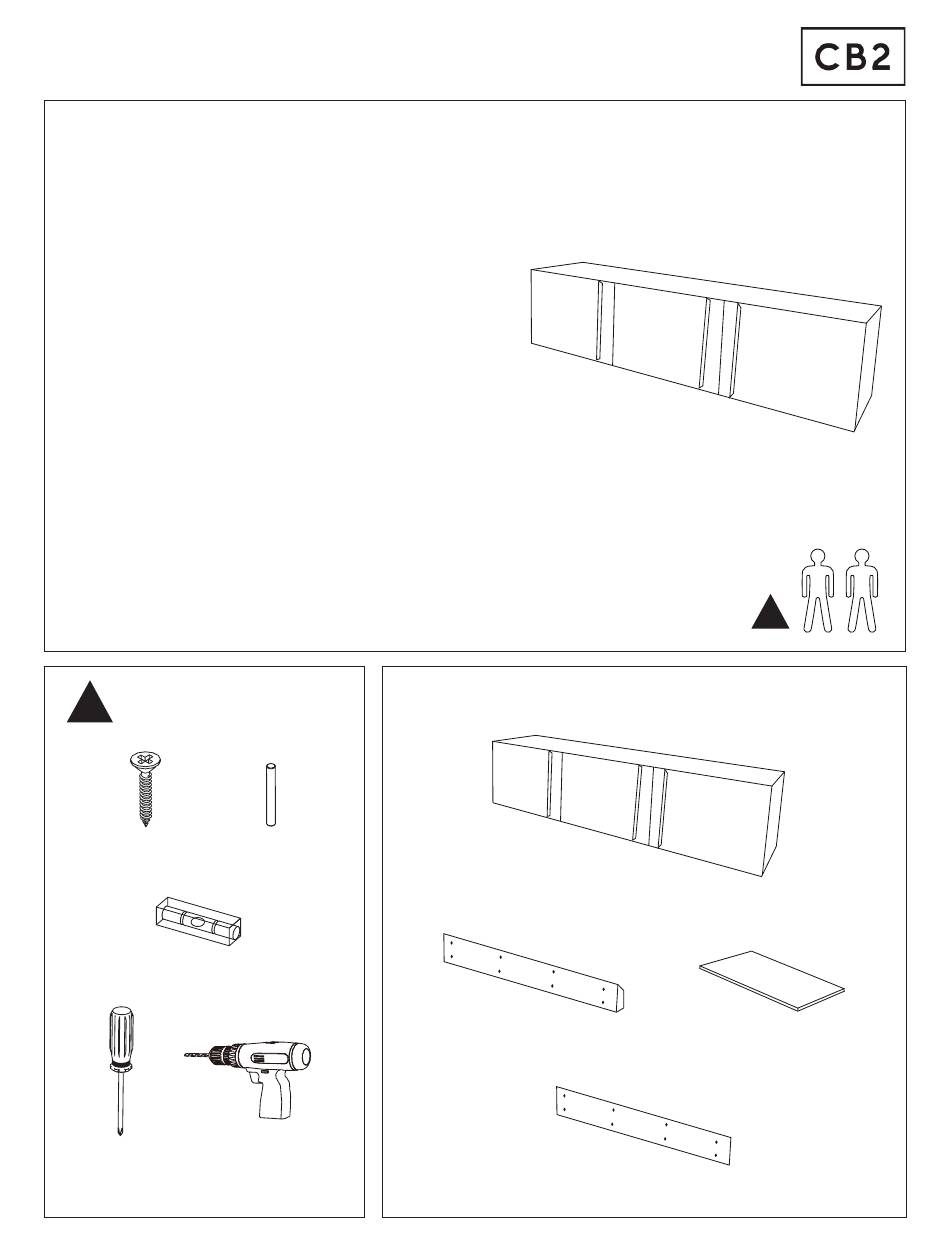 CB2