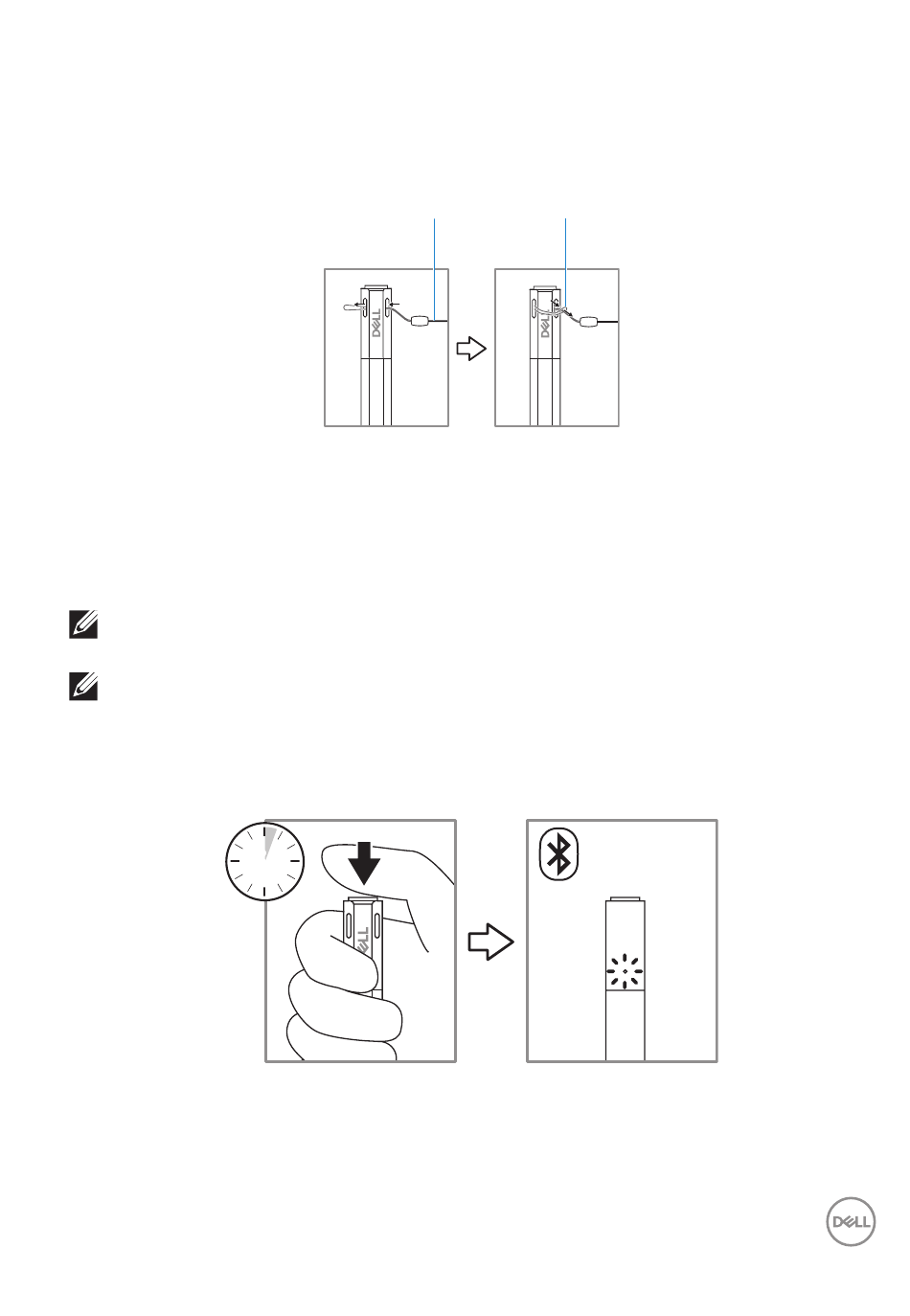 DELL

DELL

DELL

DELL