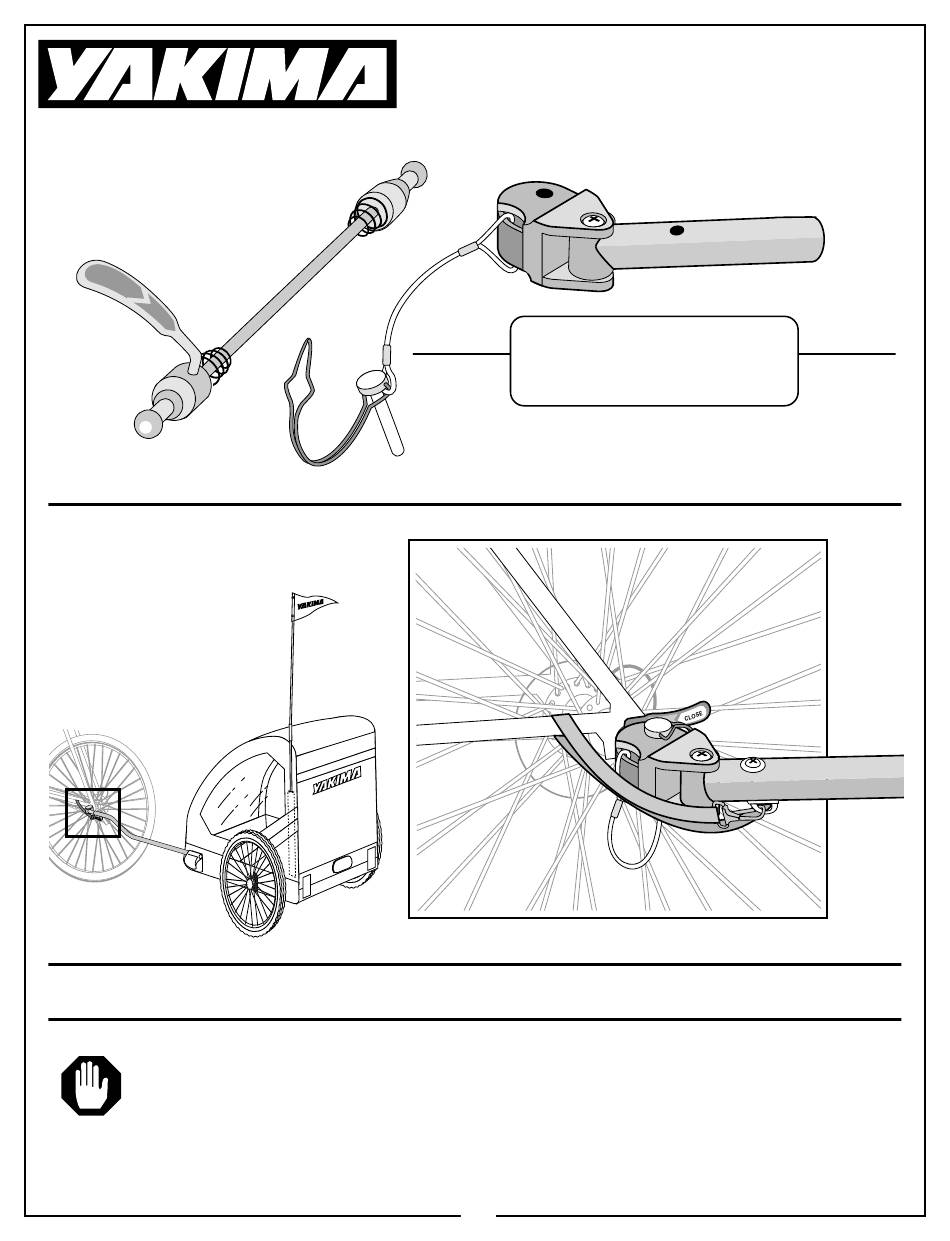 YAKIMA

YAKIMA

YAKIMA

CLOSE