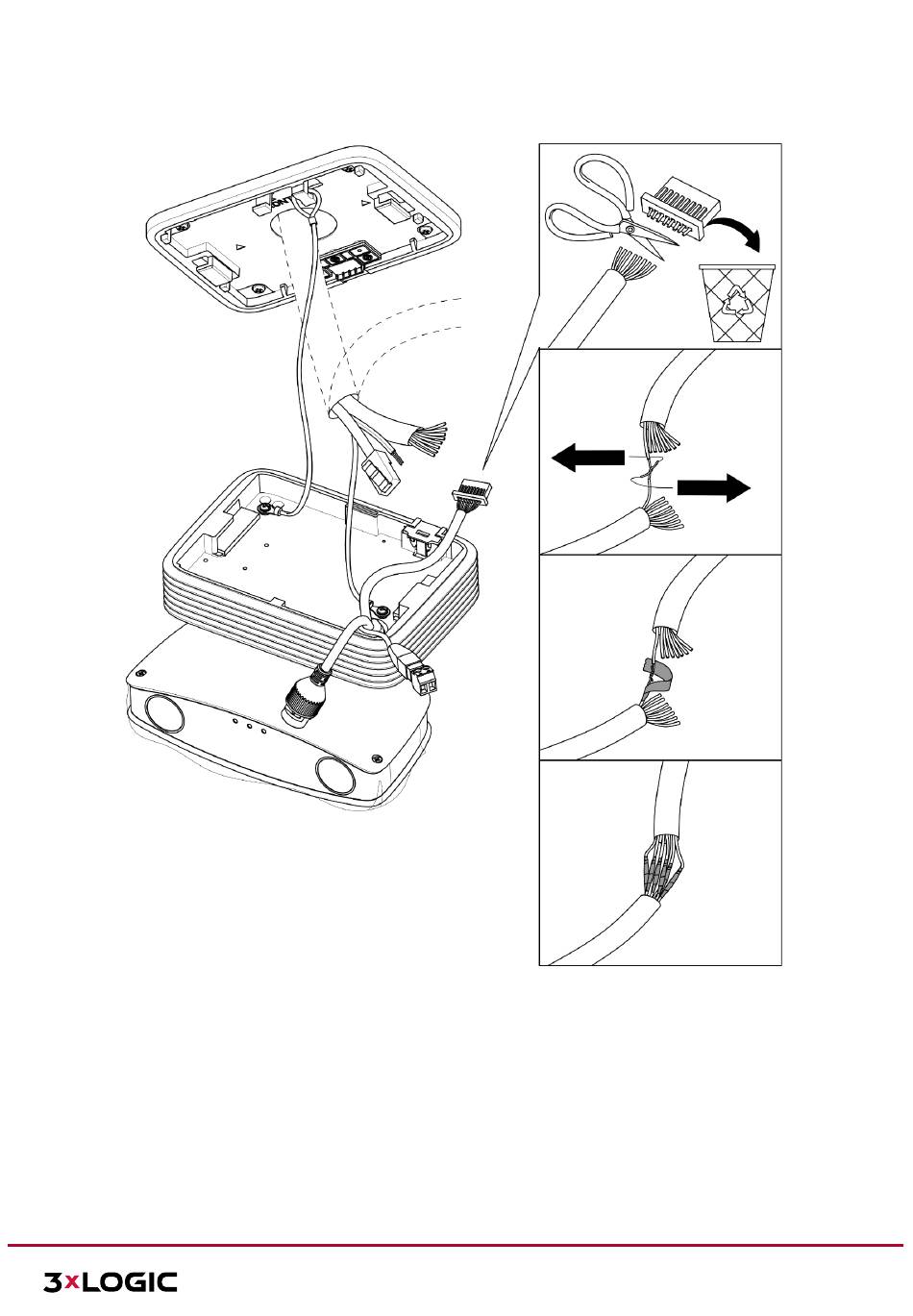 3xLOGIC