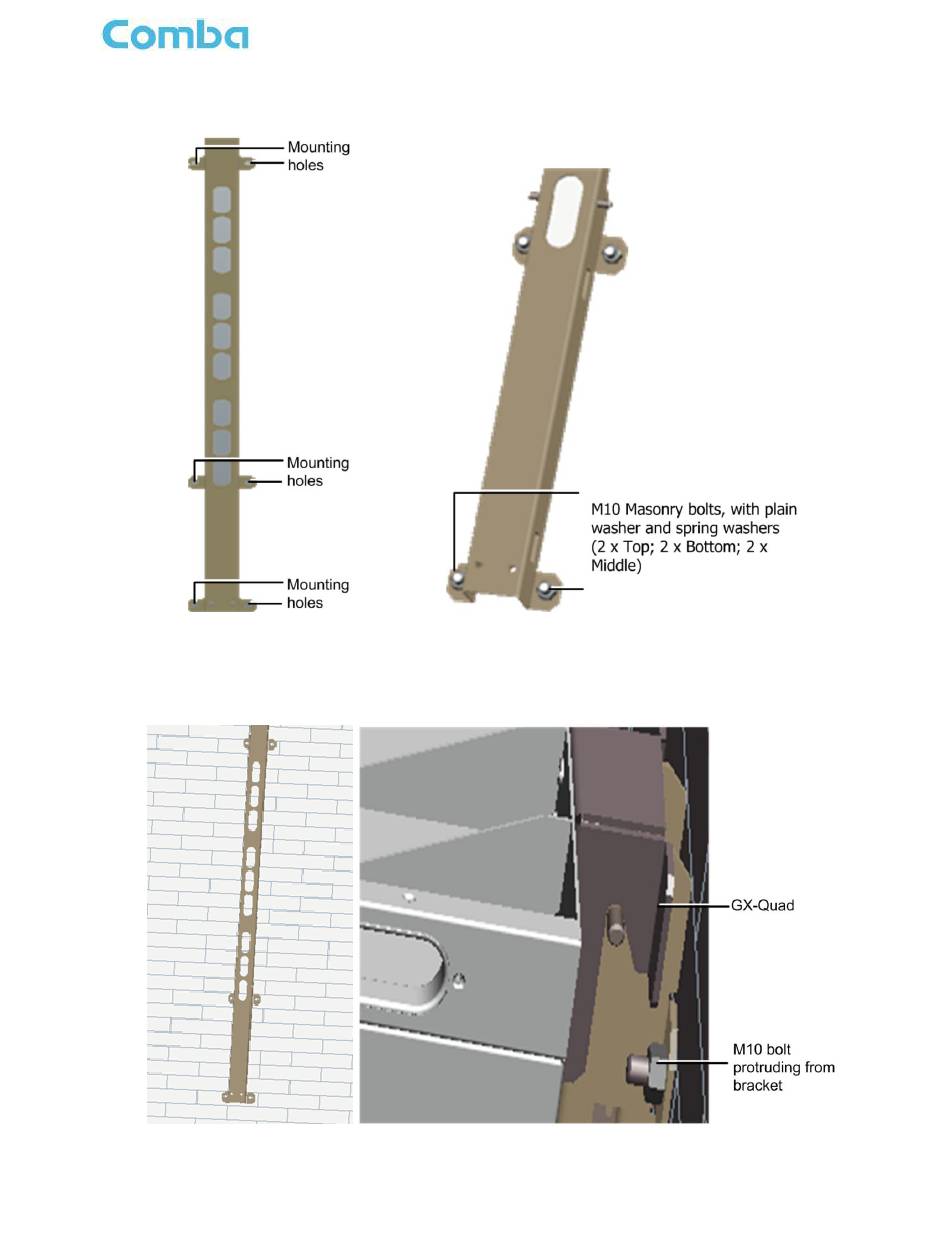 Comba

Mounting holes

Mounting holes

Mounting holes

M10 Masonry bolts, with plain washer and spring washers (2 x Top; 2 x Bottom; 2 x Middle)

GX-Quad

M10 bolt protruding from bracket