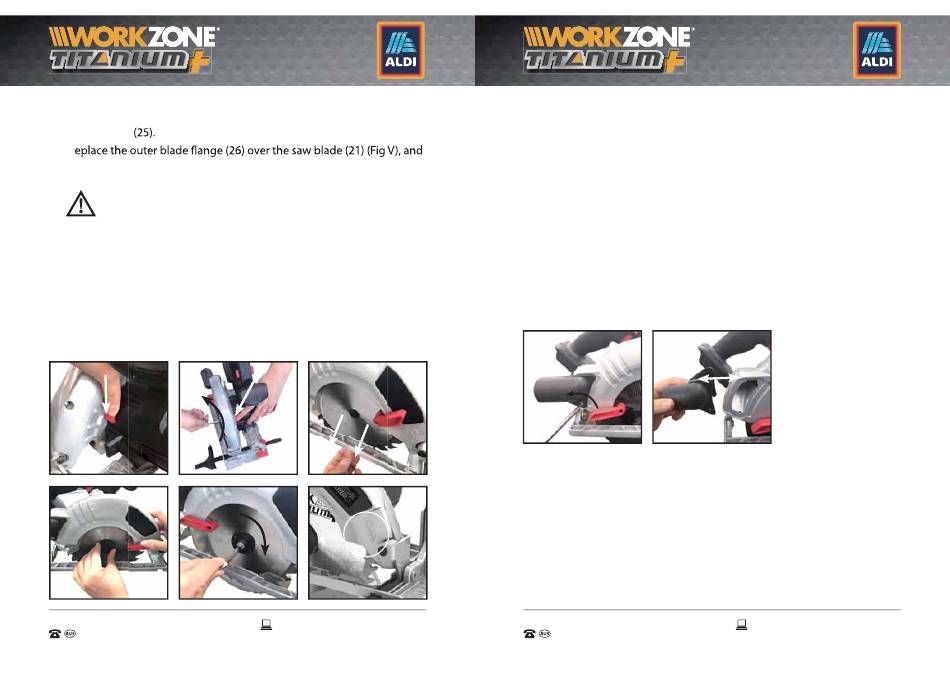 WORKZONE
TITANIUM+
ALDI

(25).
eplace the outer blade flange (26) over the saw blade (21) (Fig V), and

WORKZONE
TITANIUM+
ALDI