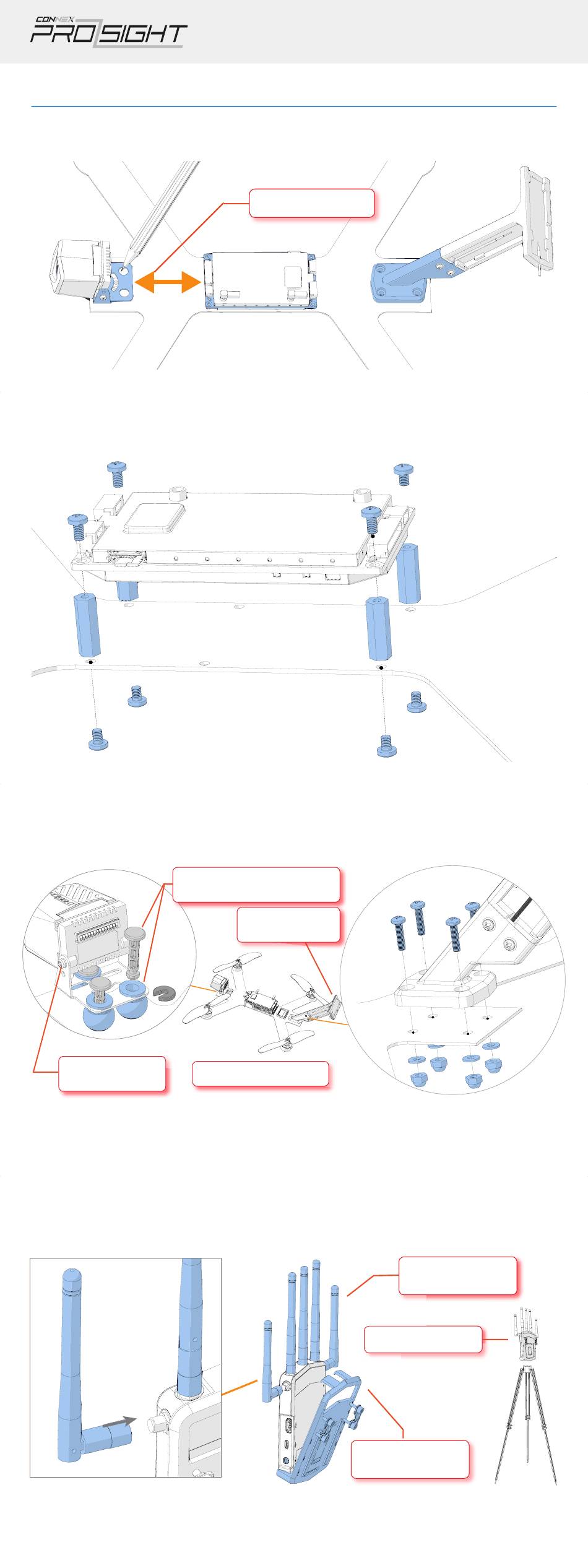 CONNEX PRO SIGHT