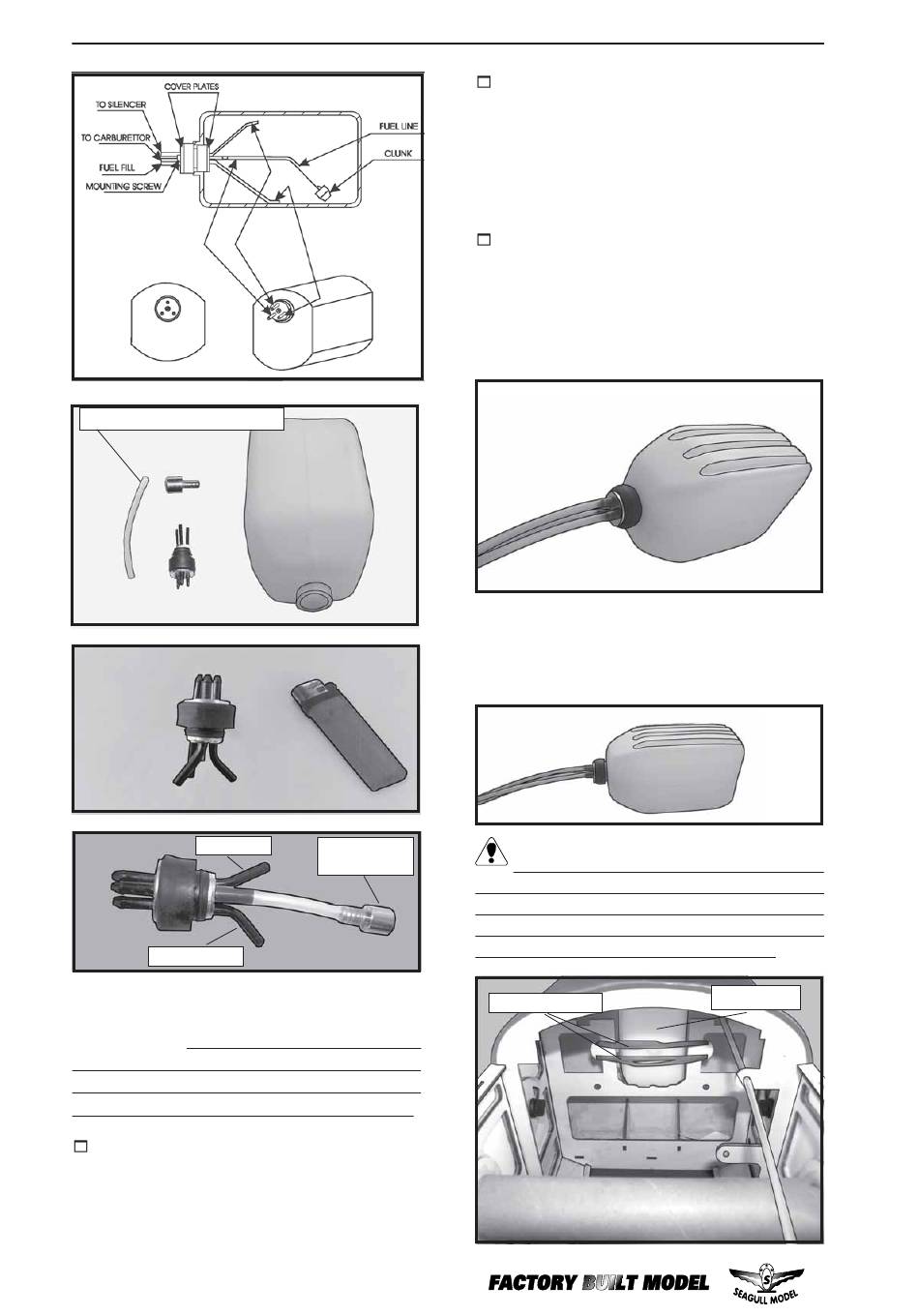 COVER PLATES
TO SILENCER
TO CARBURETTOR
FUEL FILL
MOUNTING SCREW
FUEL LINE
CLUNK

FACTORY BUILT MODEL

SEAGULL MODEL