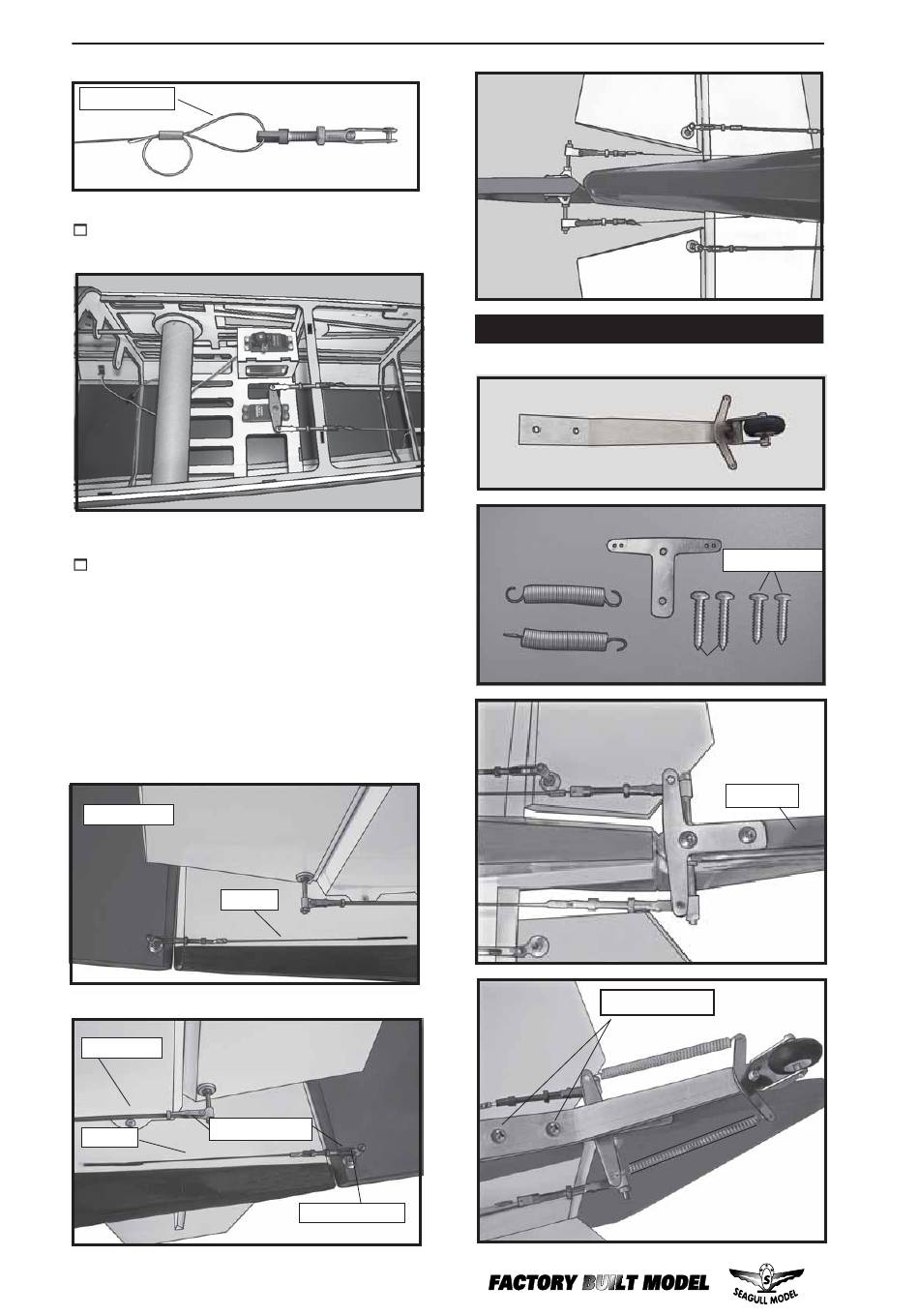 FACTORY BUILT MODEL

SEAGULL MODEL