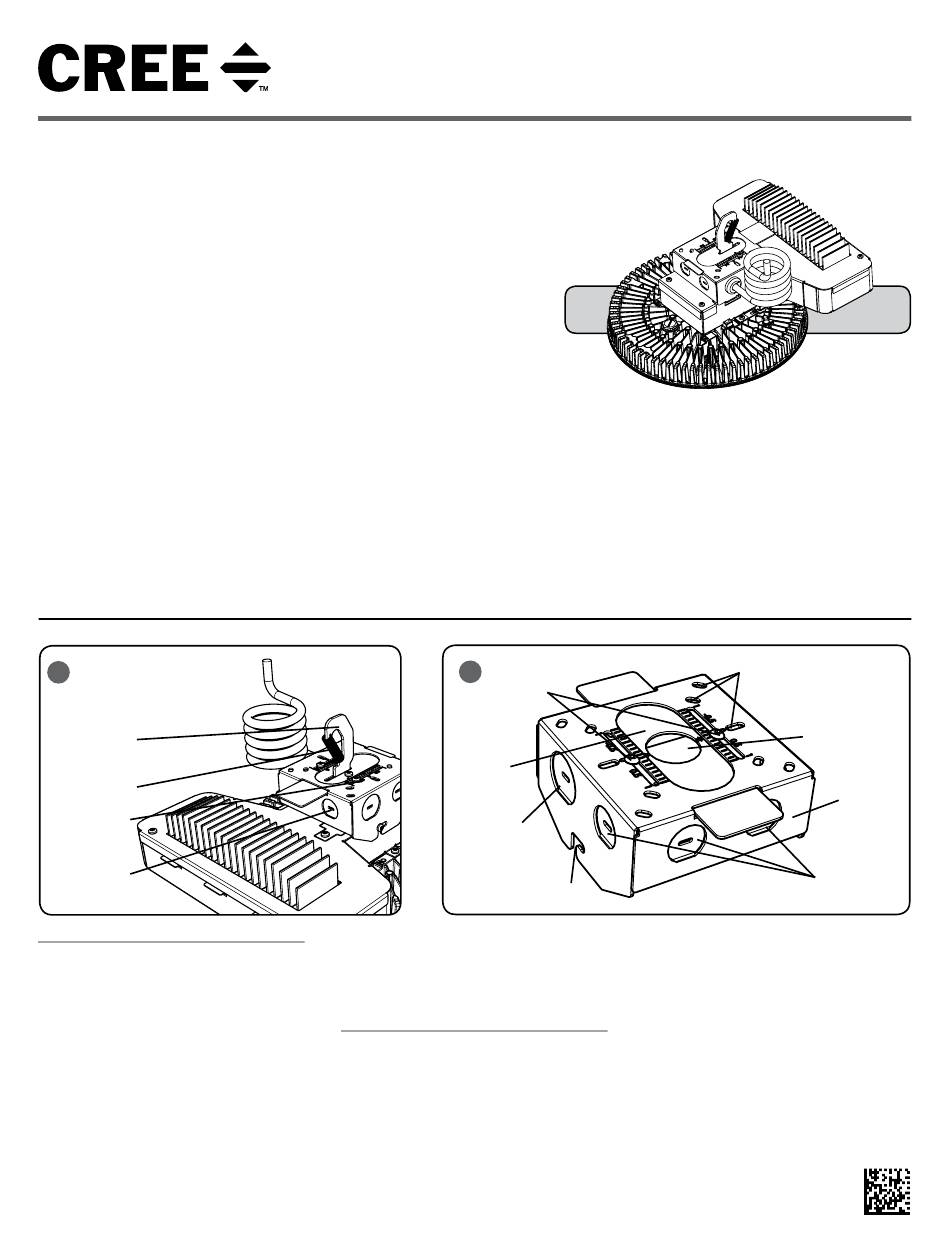 CREE ™