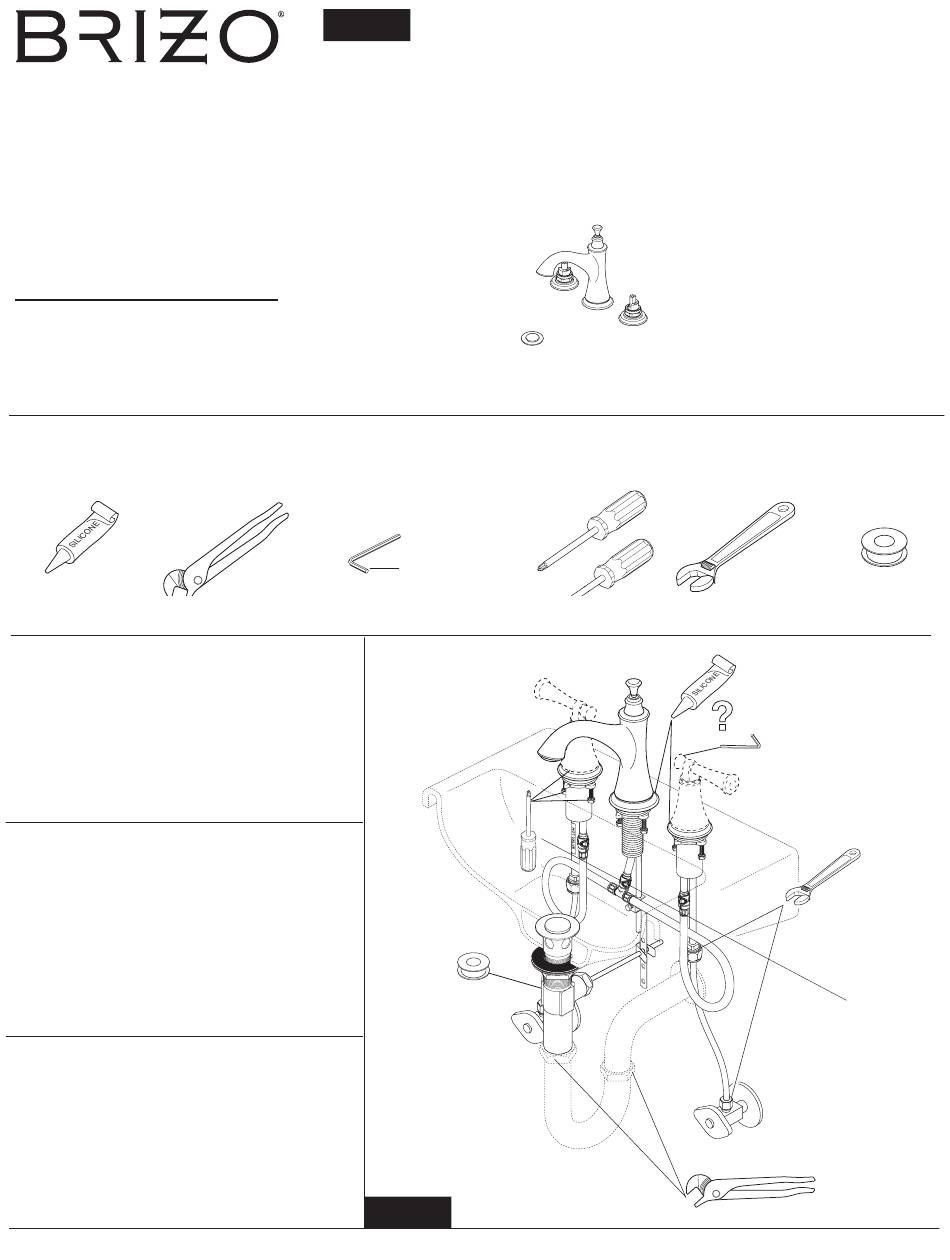 BRIZO®

SILICONE

SILICONE

?