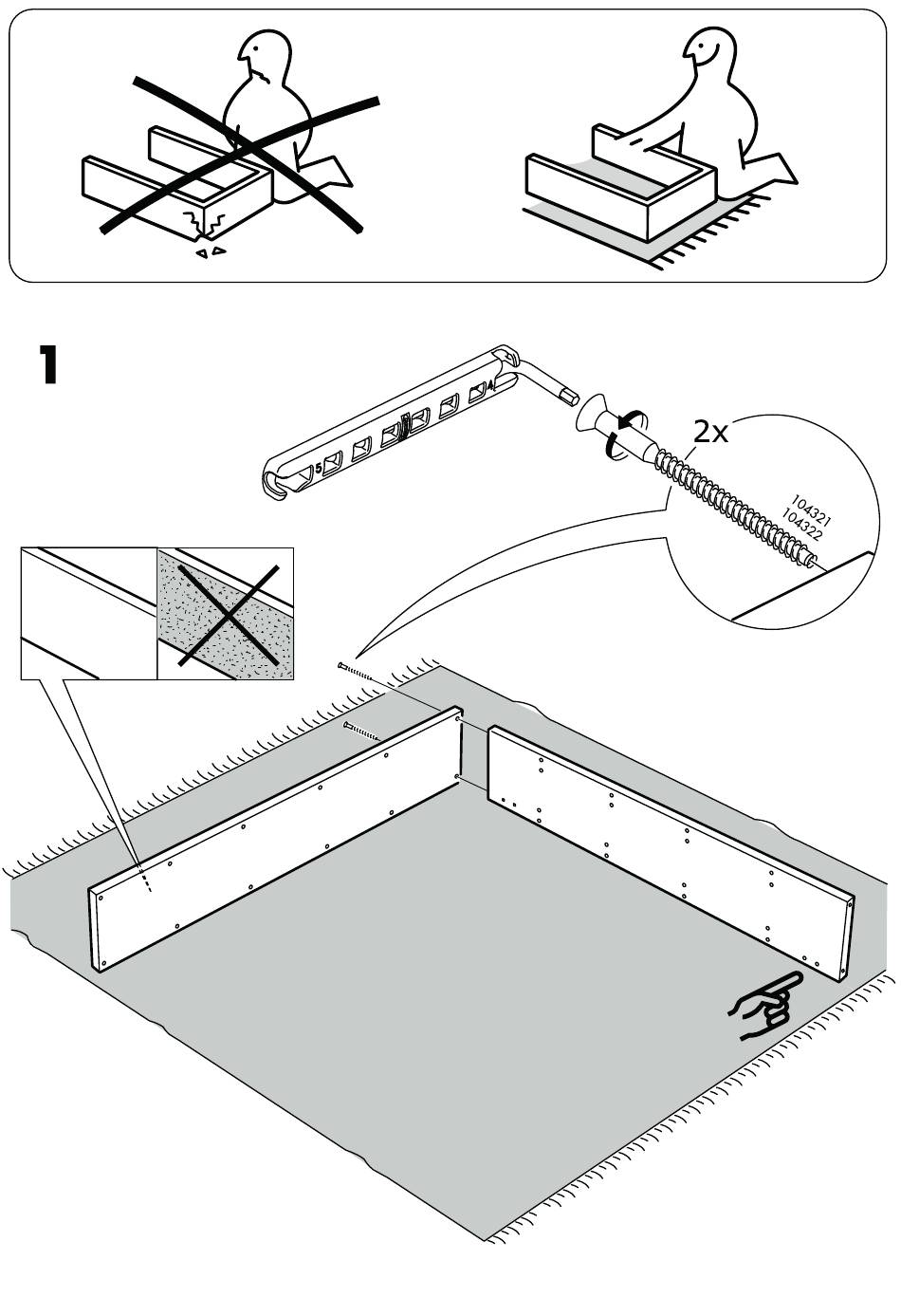 1

5

2x

104321
104322