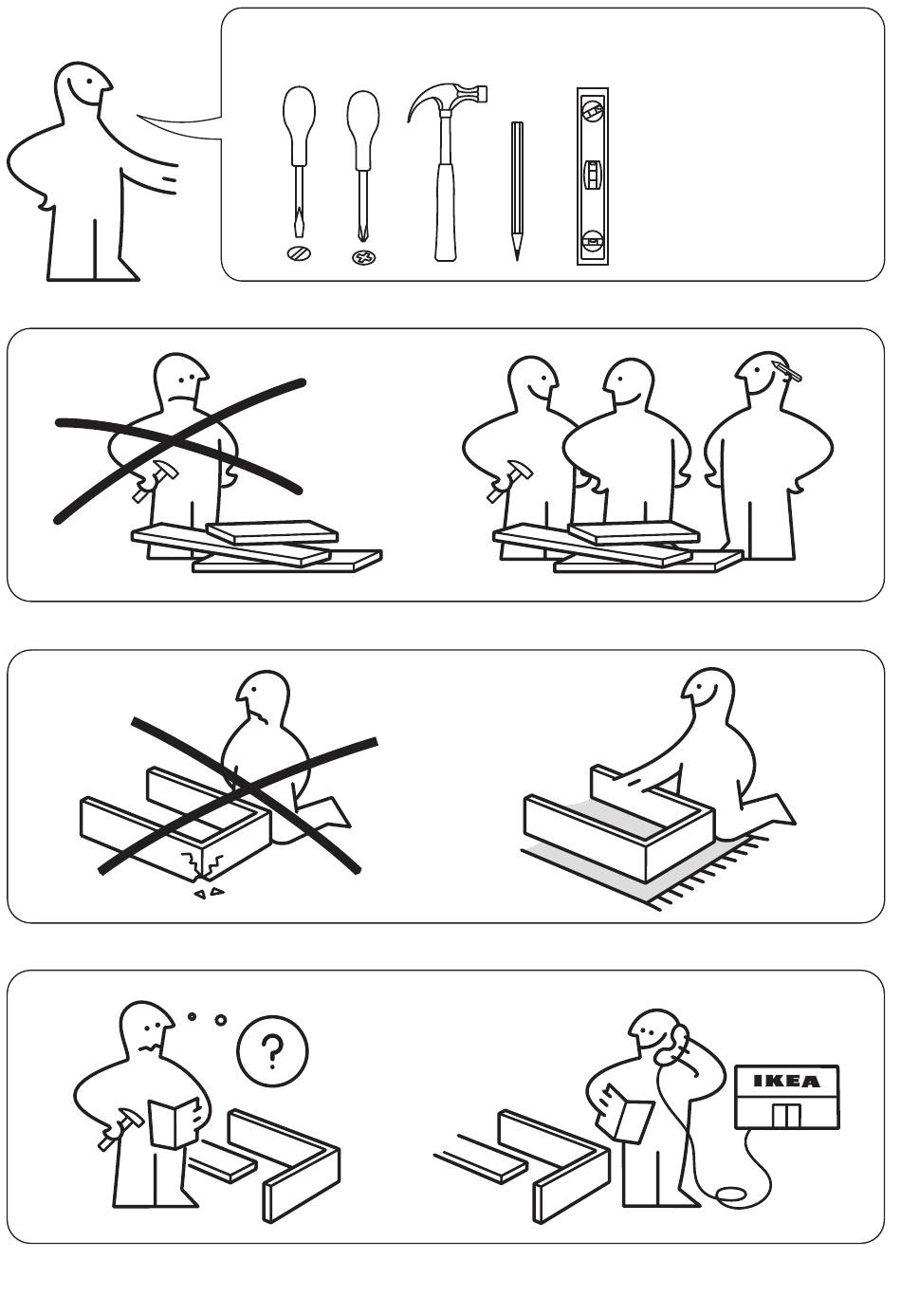 ?

IKEA