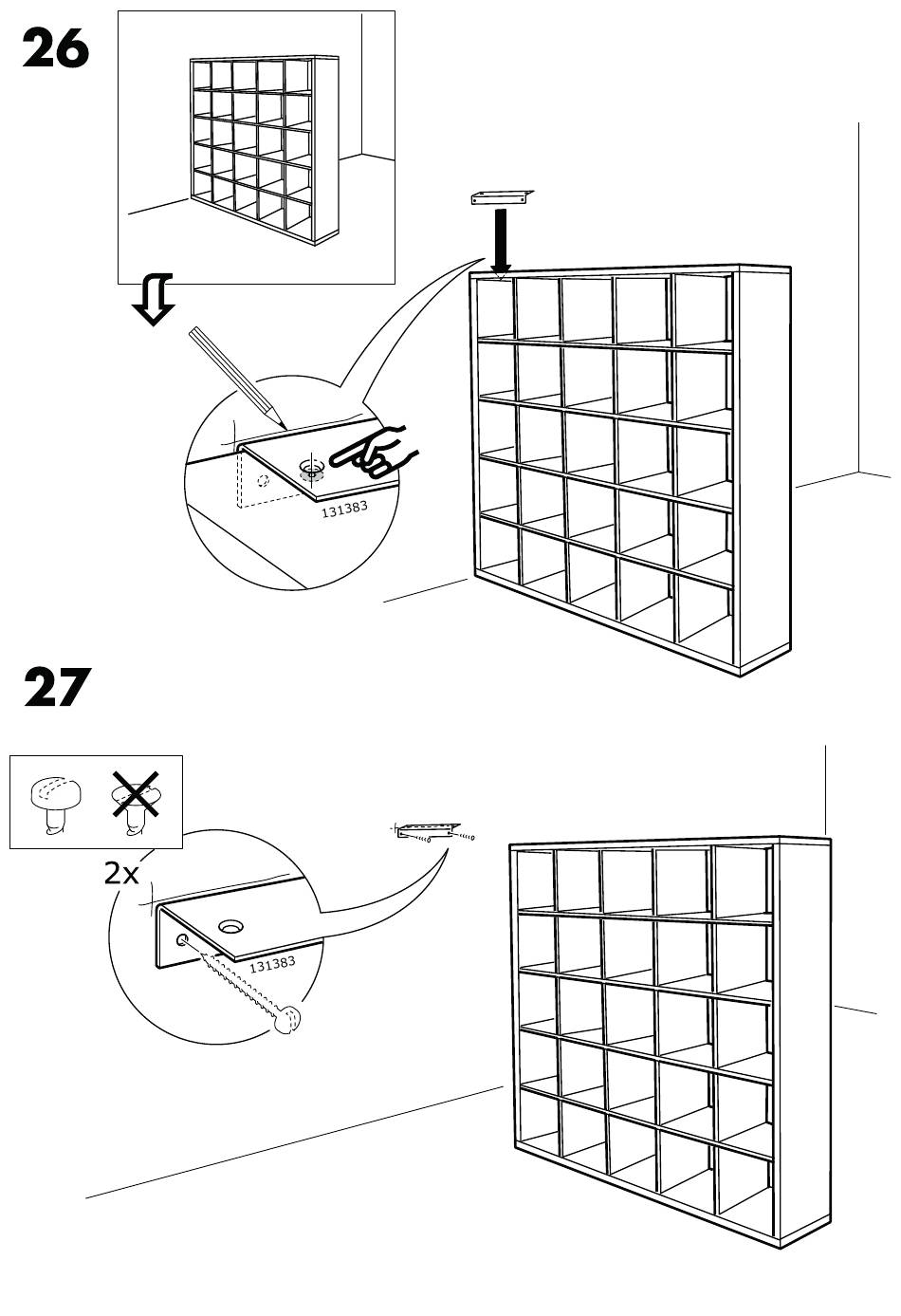 26

131383

27

2x

131383