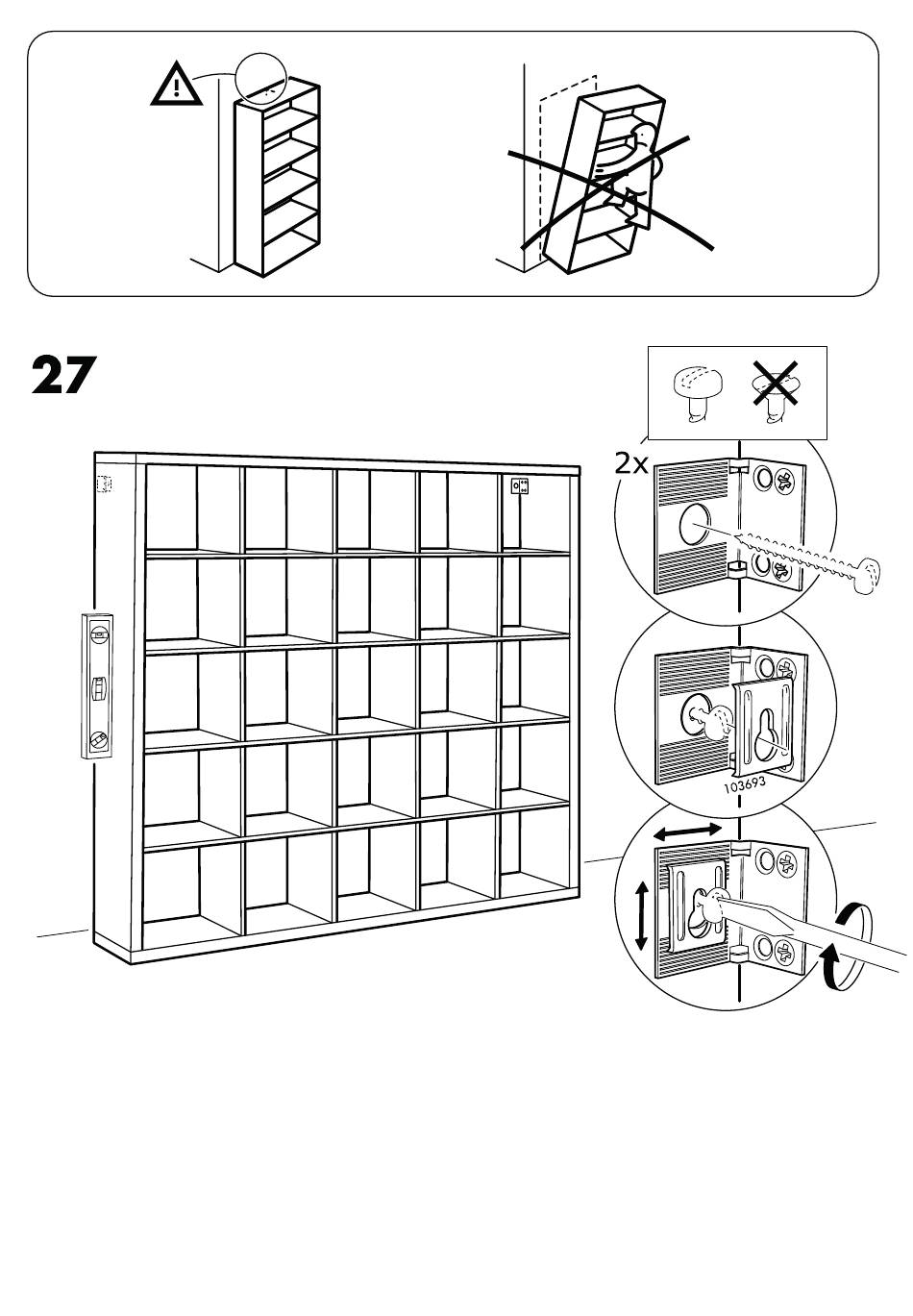 27

2x

103693