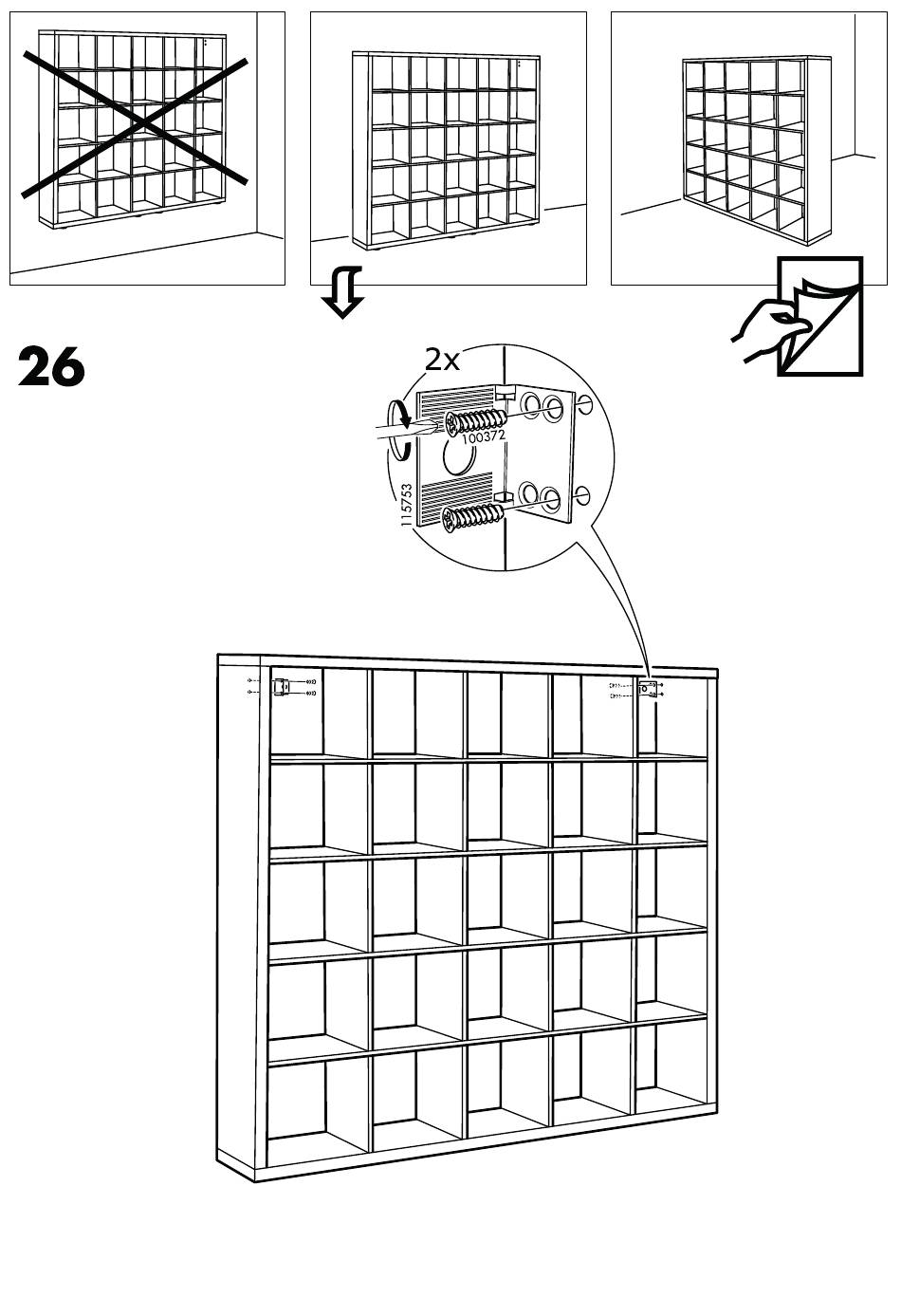 26

2x

100372

115753